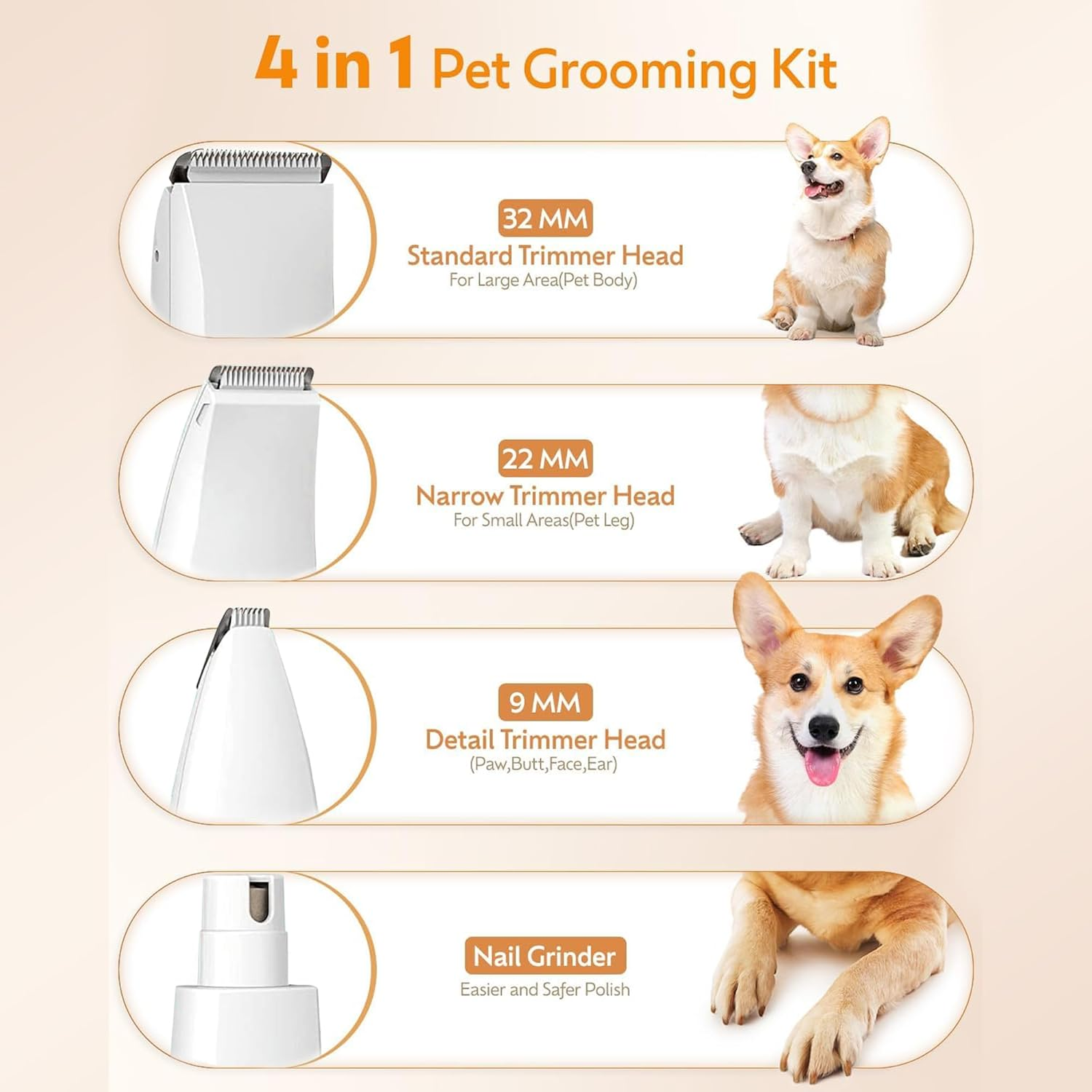 4 in 1 Pet Grooming Kit

32 MM
Standard Trimmer Head
For Large Area(Pet Body)

22 MM
Narrow Trimmer Head
For Small Areas(Pet Leg)

9 MM
Detail Trimmer Head
(Paw,Butt,Face,Ear)

Nail Grinder
Easier and Safer Polish