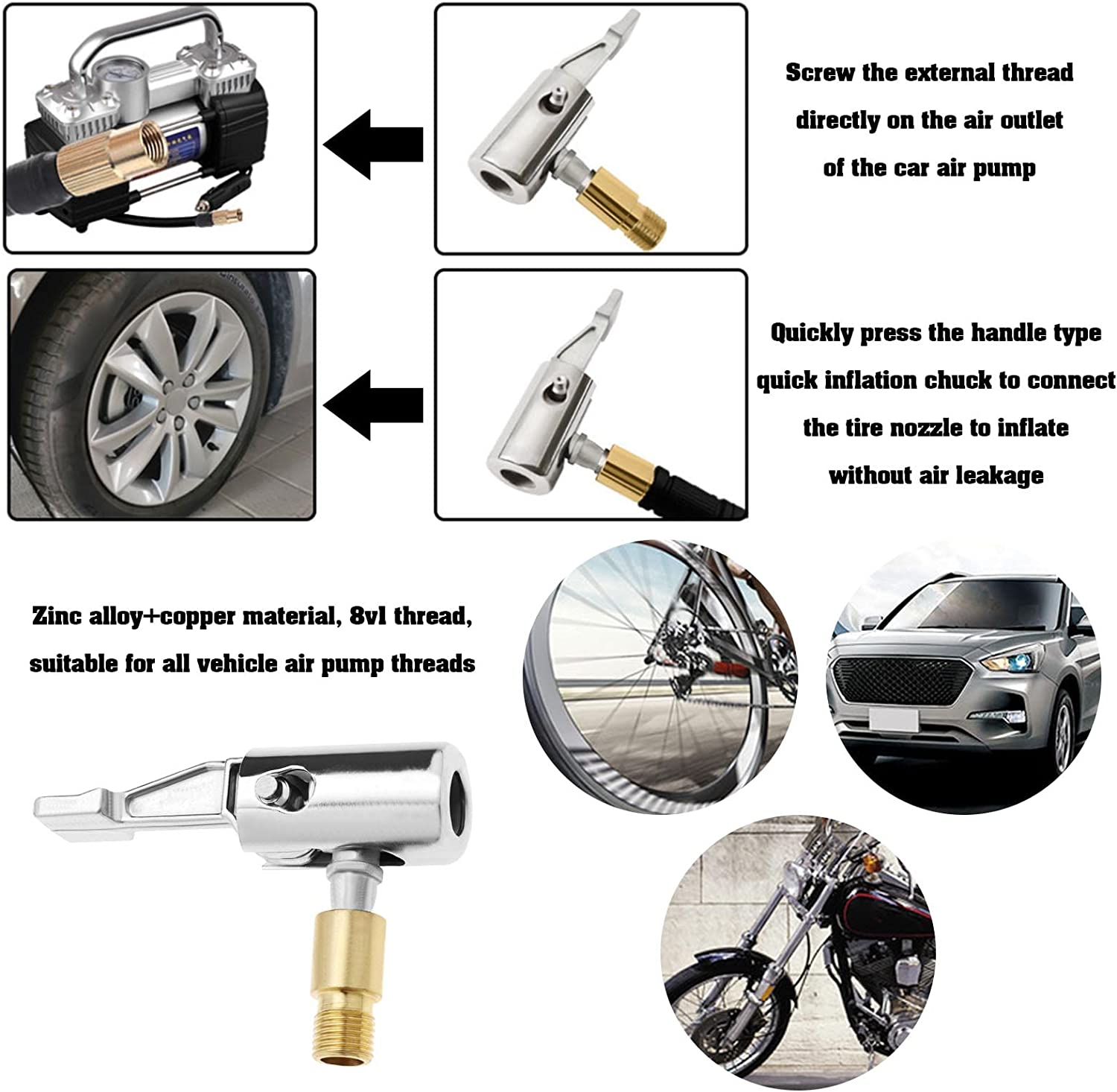 Screw the external thread directly on the air outlet of the car air pump

Quickly press the handle type quick inflation chuck to connect the tire nozzle to inflate without air leakage

Zinc alloy+copper material, 8vl thread, suitable for all vehicle air pump threads