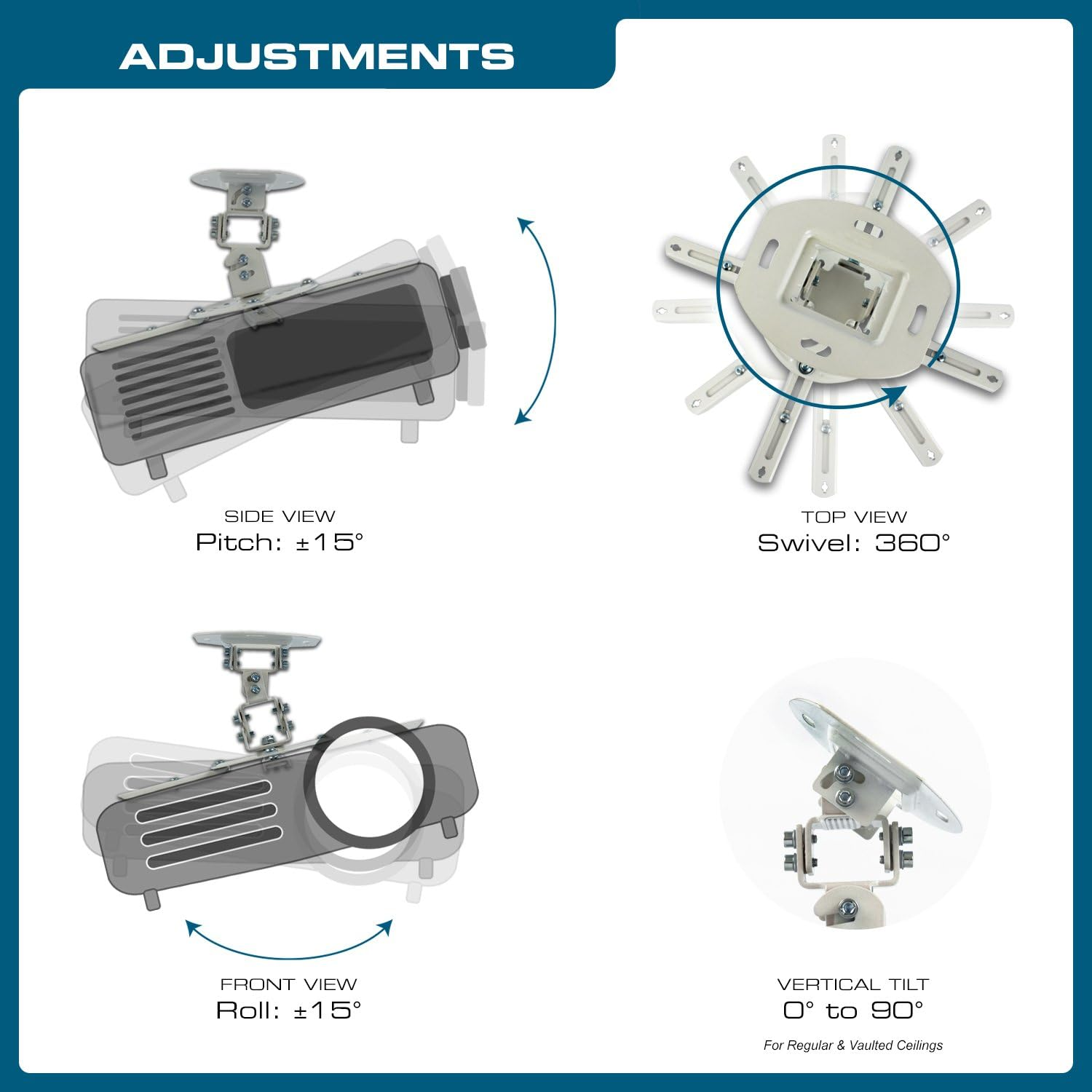 ADJUSTMENTS

SIDE VIEW
Pitch: ±15°

TOP VIEW
Swivel: 360°

FRONT VIEW
Roll: ±15°

VERTICAL TILT
0° to 90°
For Regular & Vaulted Ceilings