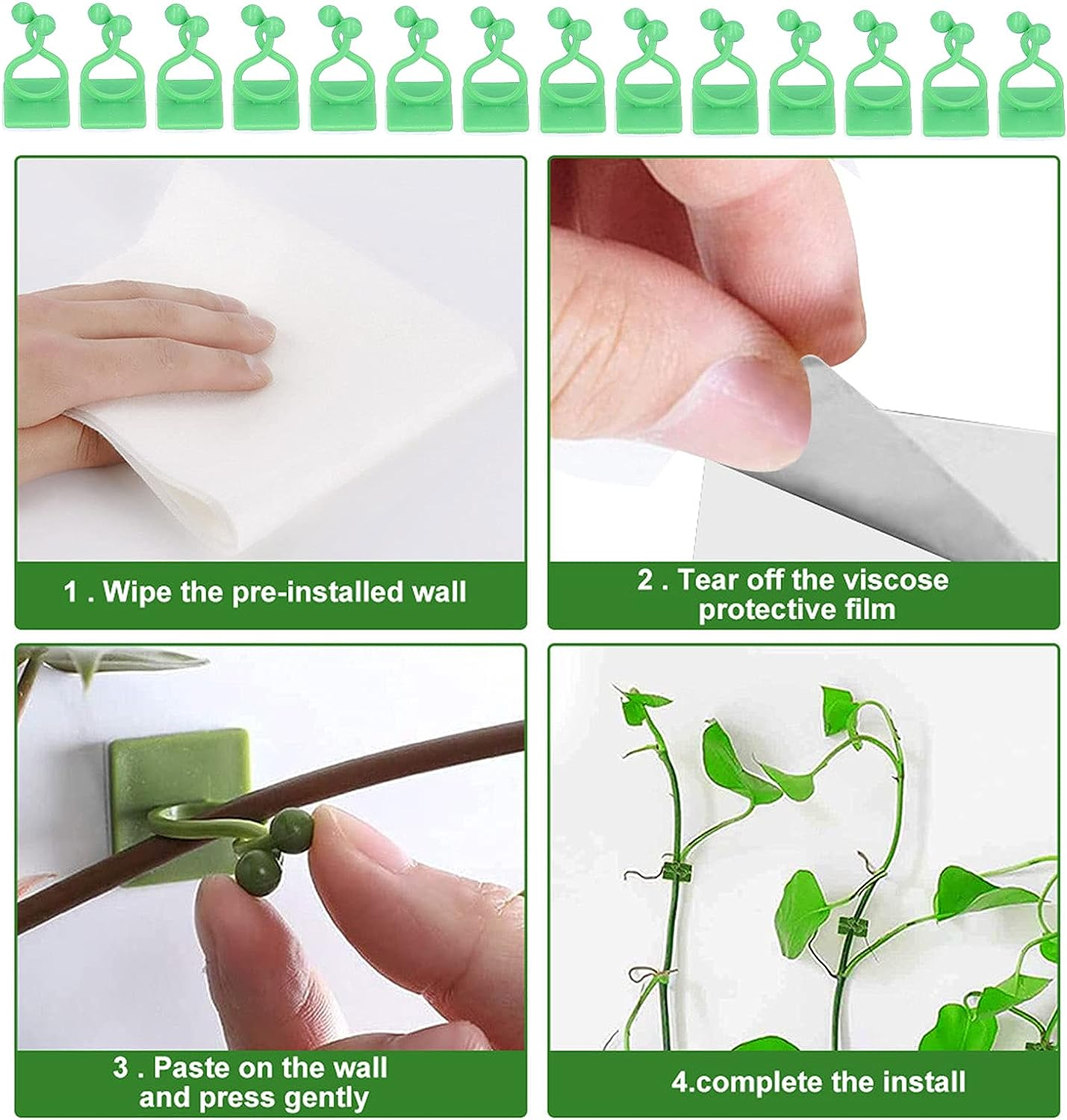 1 . Wipe the pre-installed wall

2 . Tear off the viscose protective film

3 . Paste on the wall and press gently

4.complete the install