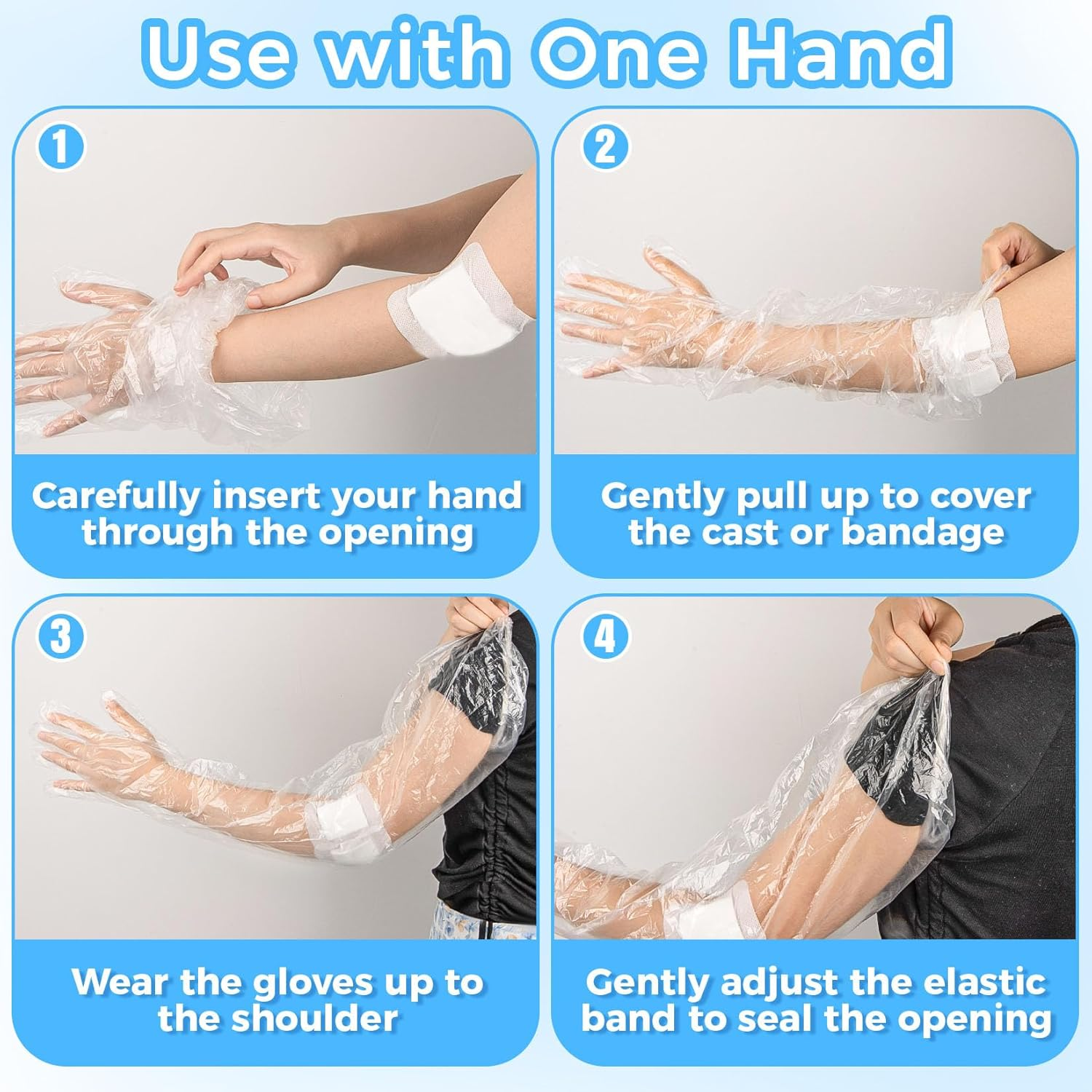 Use with One Hand

1

Carefully insert your hand through the opening

2

Gently pull up to cover the cast or bandage

3

Wear the gloves up to the shoulder

4

Gently adjust the elastic band to seal the opening