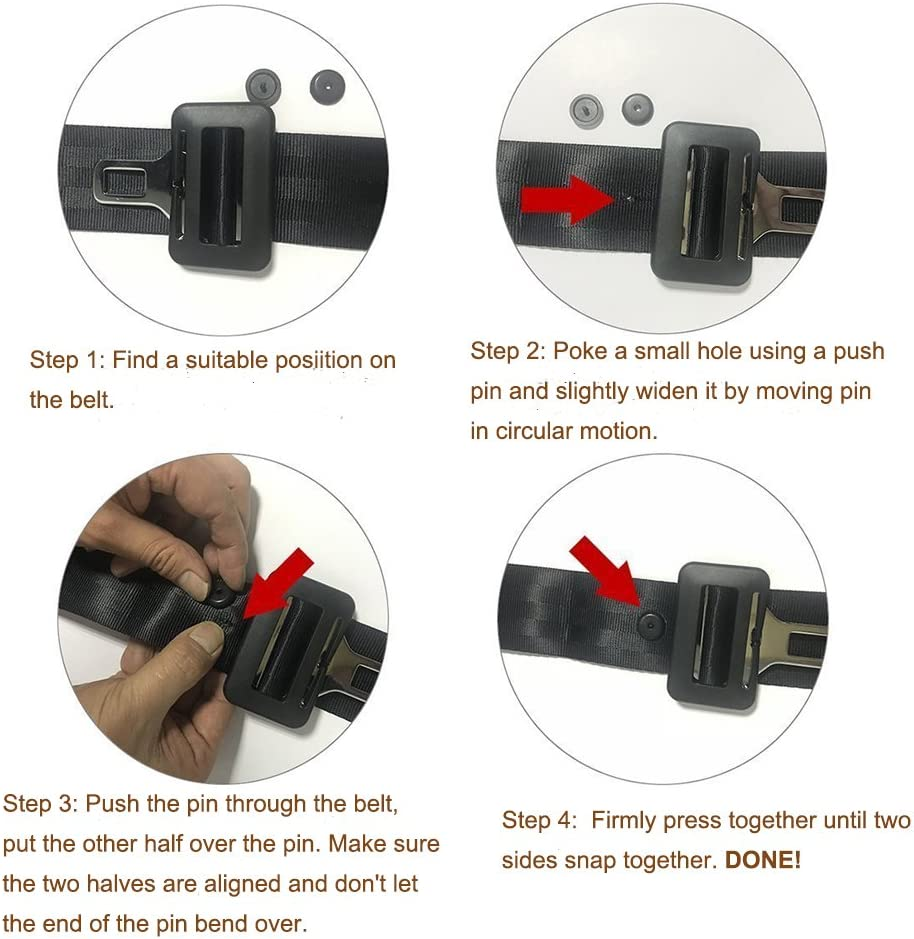 Step 1: Find a suitable posiition on the belt.

Step 2: Poke a small hole using a push pin and slightly widen it by moving pin in circular motion.

Step 3: Push the pin through the belt, put the other half over the pin. Make sure the two halves are aligned and don't let the end of the pin bend over.

Step 4: Firmly press together until two sides snap together. DONE!