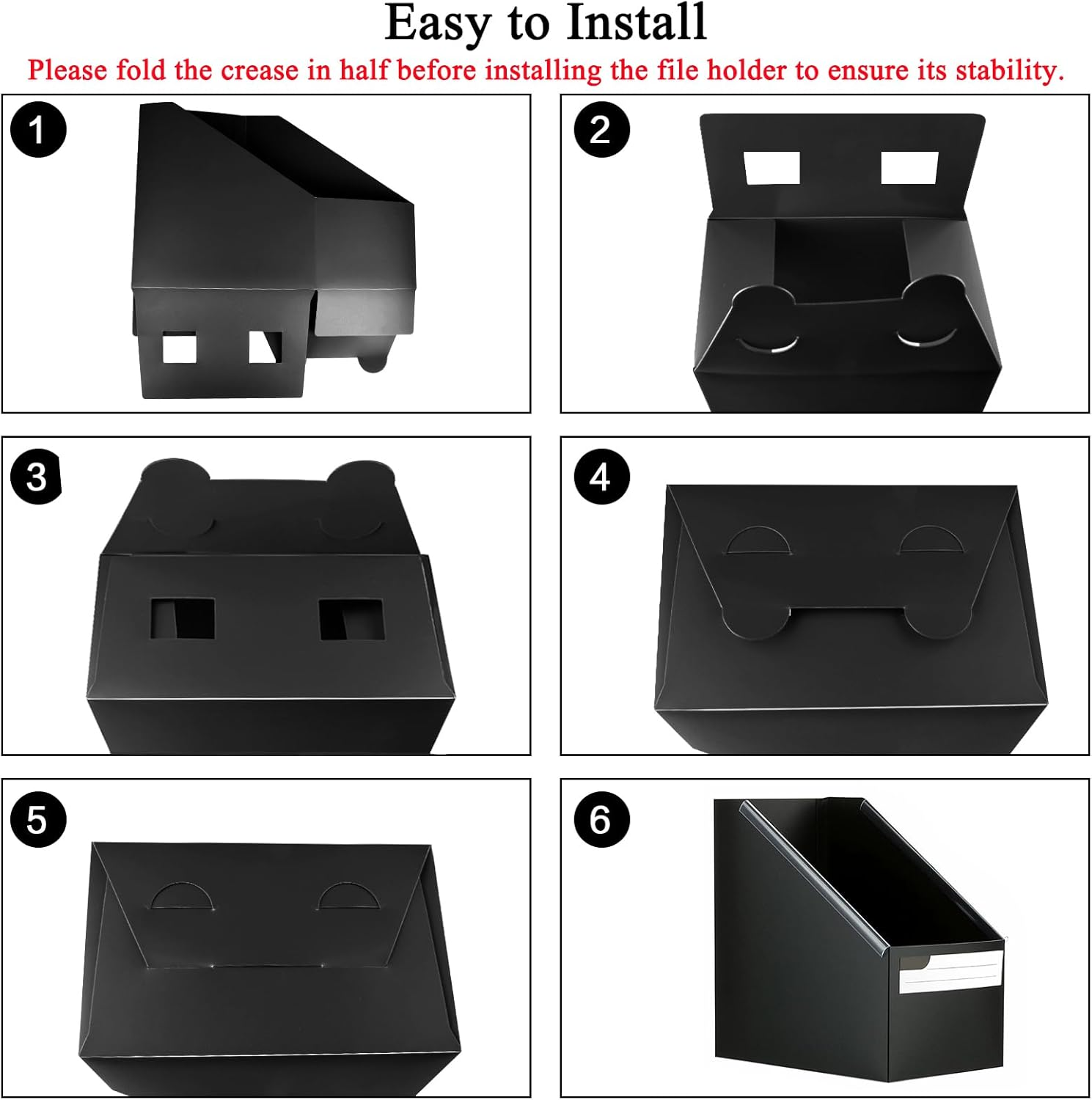 Easy to Install

Please fold the crease in half before installing the file holder to ensure its stability.

1

2

3

4

5

6