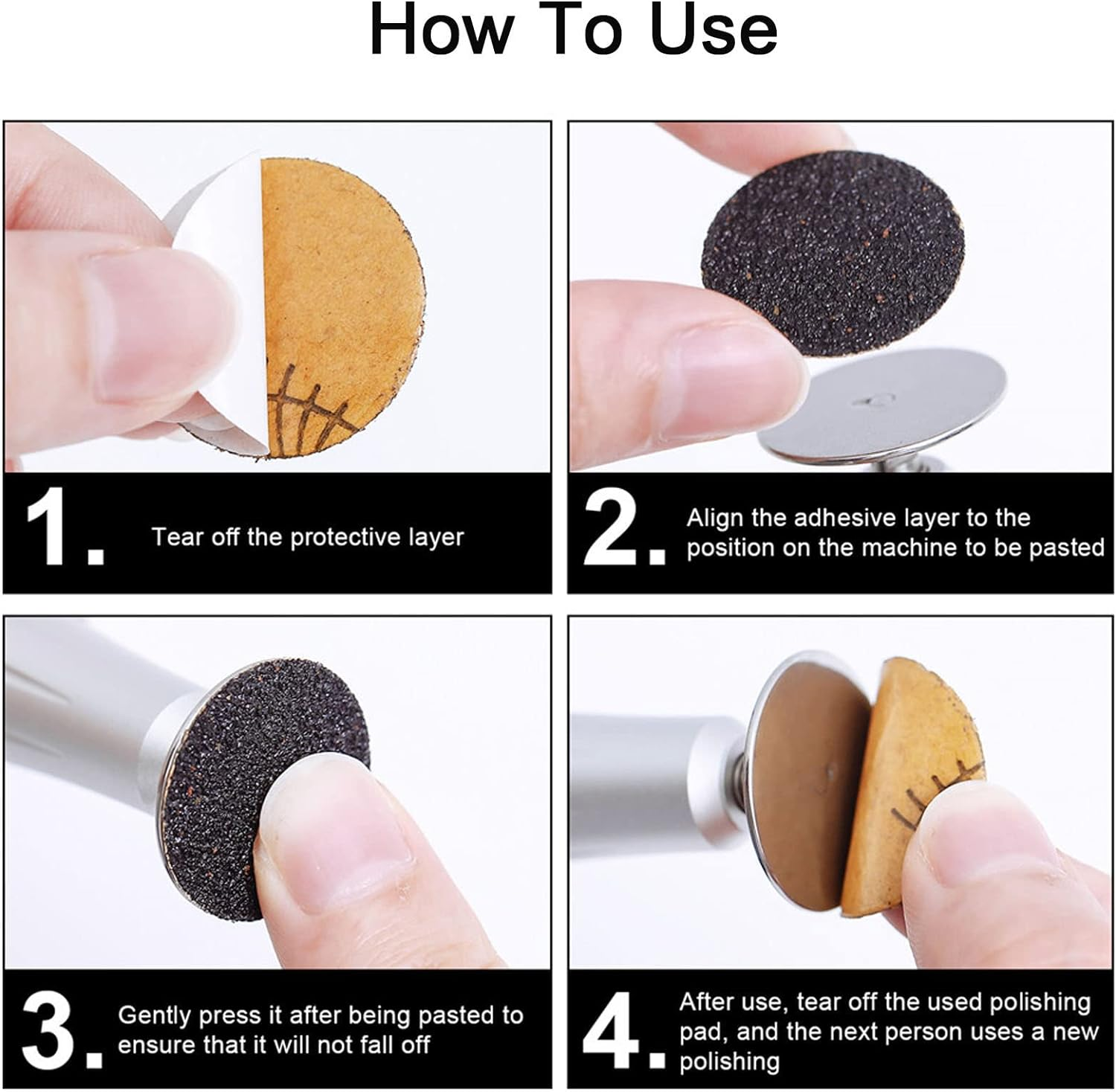 How To Use

1. Tear off the protective layer

2. Align the adhesive layer to the position on the machine to be pasted

3. Gently press it after being pasted to ensure that it will not fall off

4. After use, tear off the used polishing pad, and the next person uses a new polishing