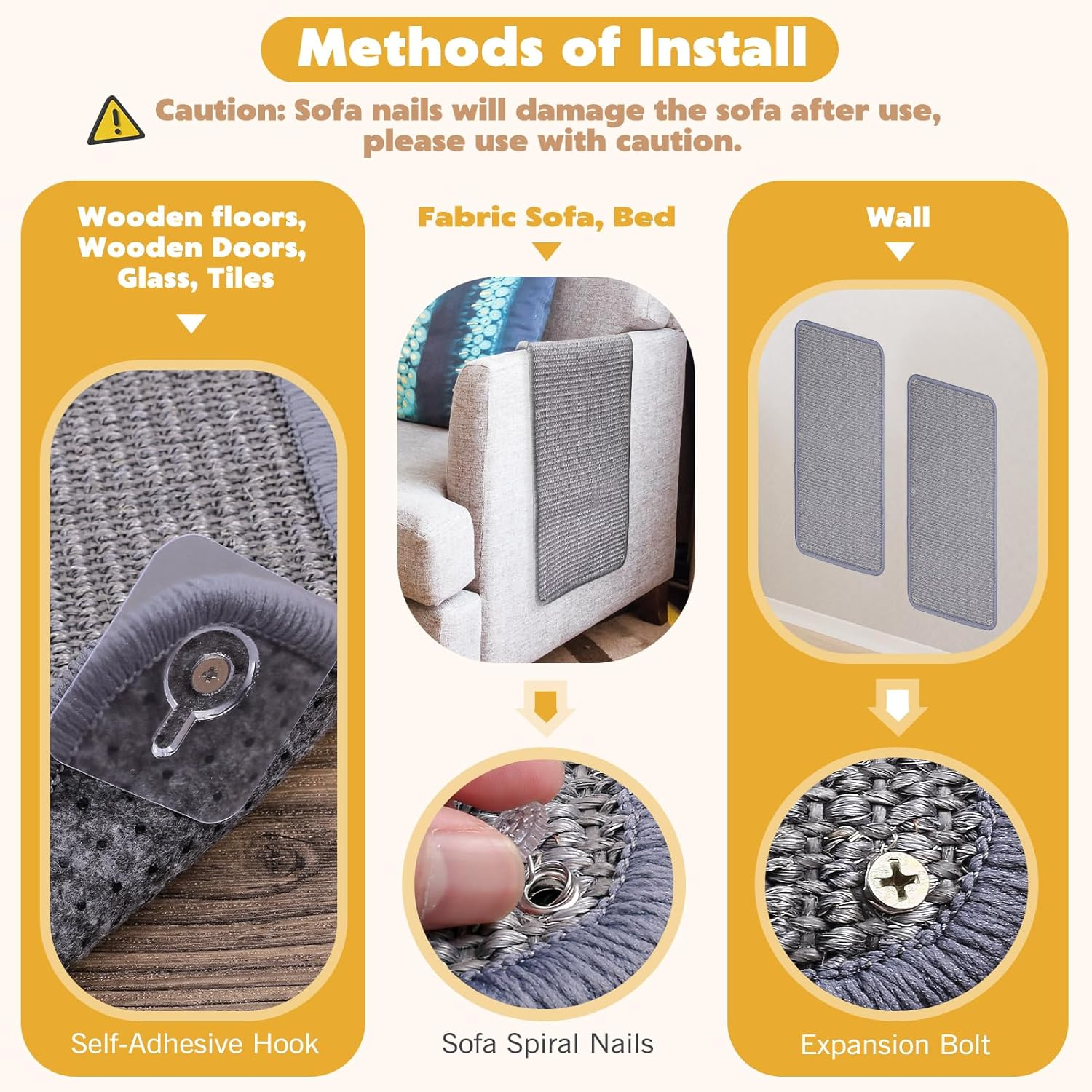 Methods of Install

Caution: Sofa nails will damage the sofa after use, please use with caution.

Wooden floors, Wooden Doors, Glass, Tiles

Self-Adhesive Hook

Fabric Sofa, Bed

Sofa Spiral Nails

Wall

Expansion Bolt