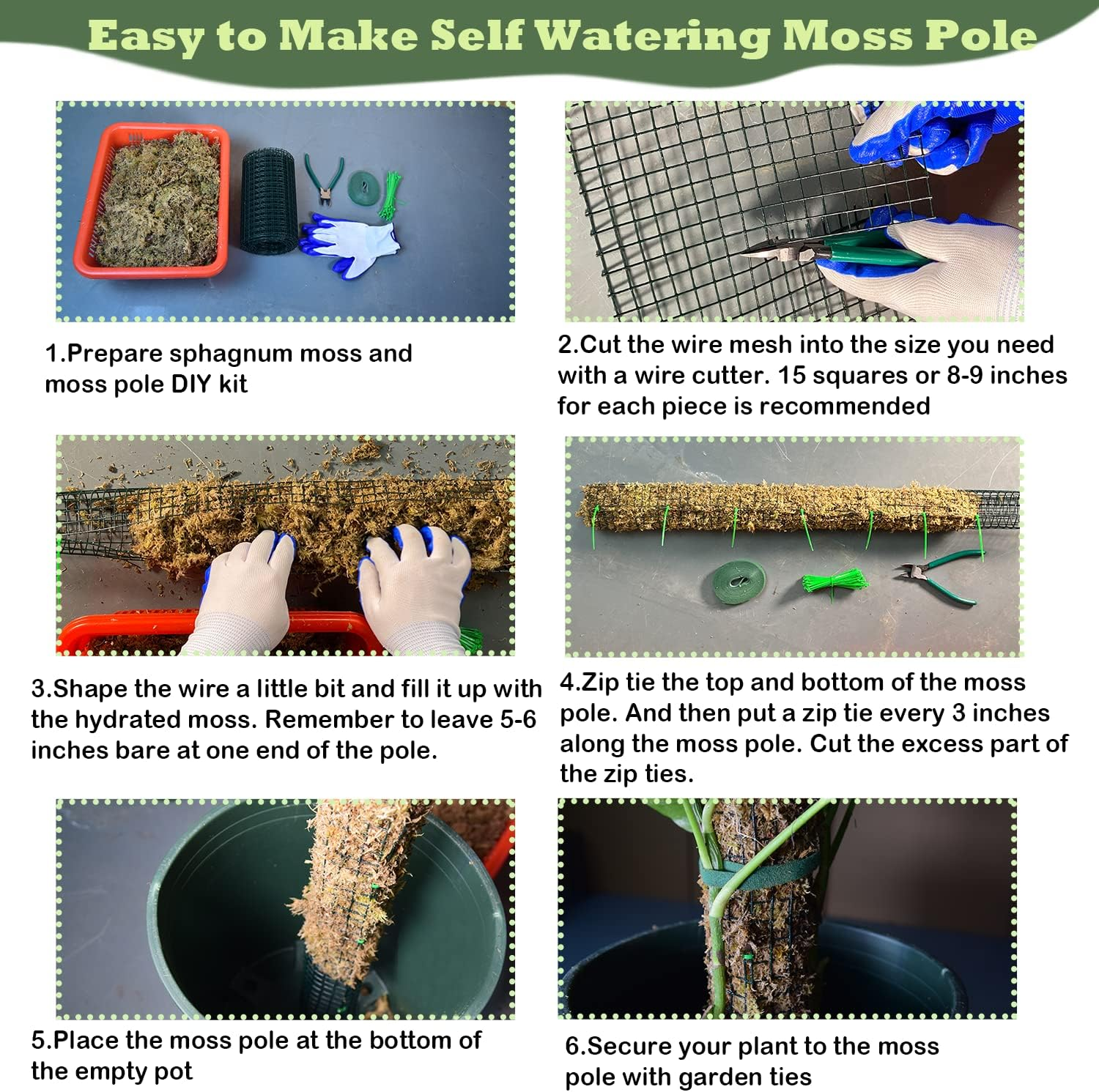 Easy to Make Self Watering Moss Pole

1.Prepare sphagnum moss and moss pole DIY kit

2.Cut the wire mesh into the size you need with a wire cutter. 15 squares or 8-9 inches for each piece is recommended

3.Shape the wire a little bit and fill it up with the hydrated moss. Remember to leave 5-6 inches bare at one end of the pole.

4.Zip tie the top and bottom of the moss pole. And then put a zip tie every 3 inches along the moss pole. Cut the excess part of the zip ties.

5.Place the moss pole at the bottom of the empty pot

6.Secure your plant to the moss pole with garden ties