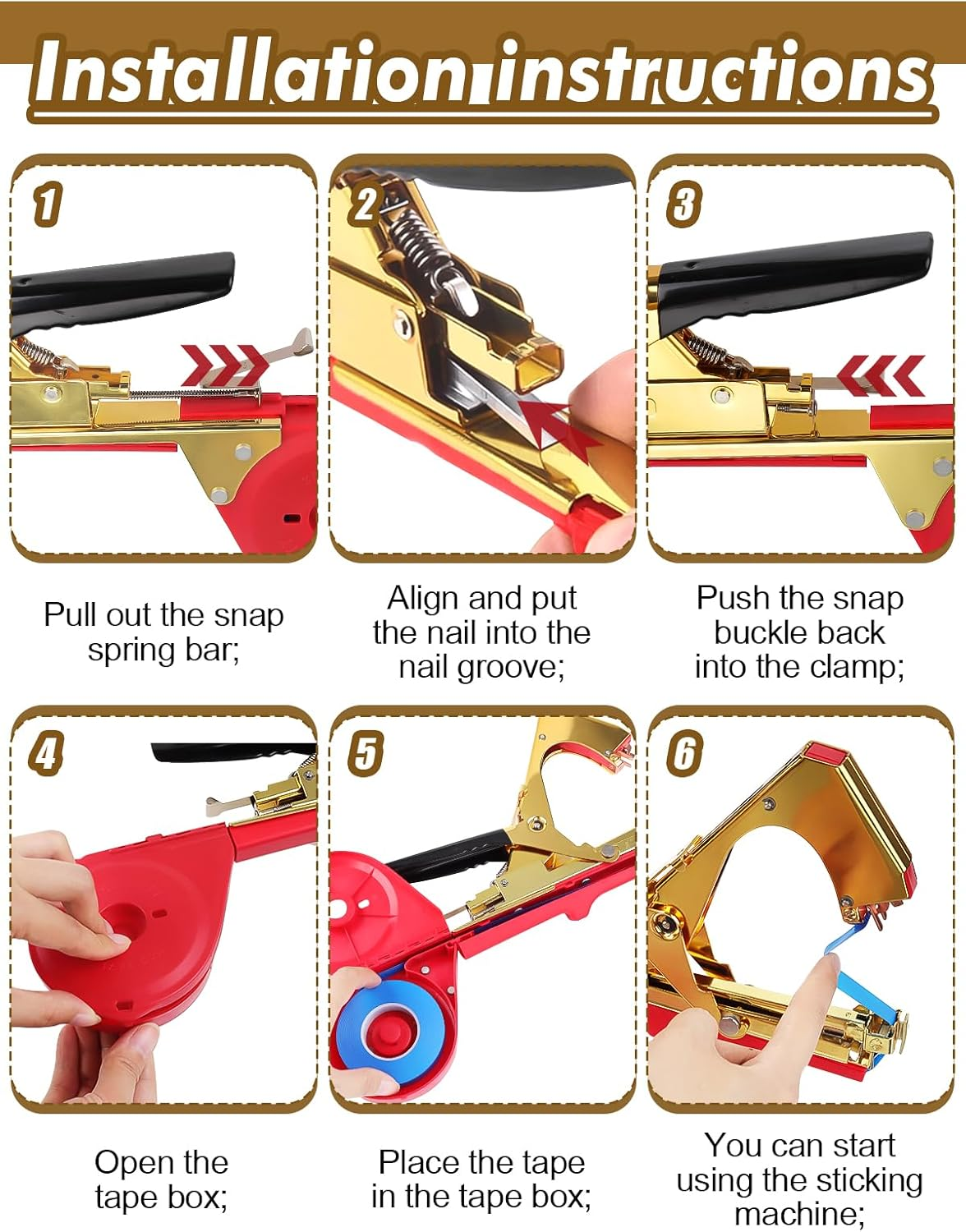 Installation instructions

1

Pull out the snap spring bar;

2

Align and put the nail into the nail groove;

3

Push the snap buckle back into the clamp;

4

Open the tape box;

5

Place the tape in the tape box;

6

You can start using the sticking machine;