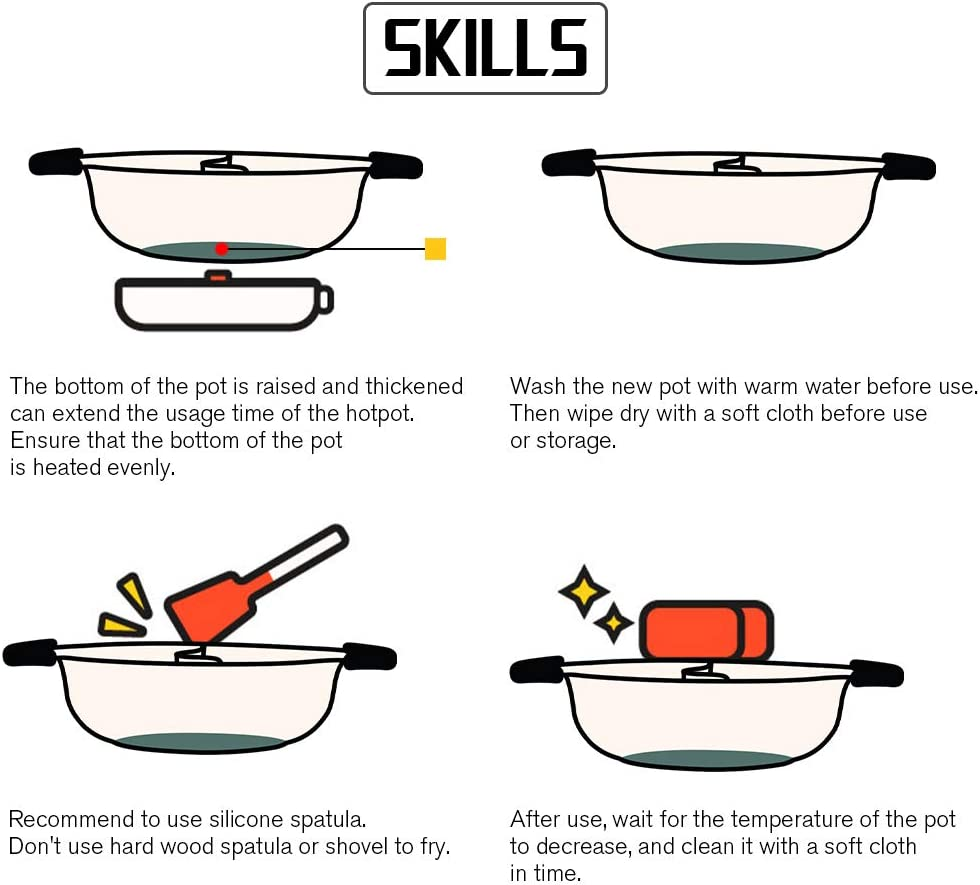 SKILLS

The bottom of the pot is raised and thickened can extend the usage time of the hotpot. Ensure that the bottom of the pot is heated evenly.

Wash the new pot with warm water before use. Then wipe dry with a soft cloth before use or storage.

Recommend to use silicone spatula. Don't use hard wood spatula or shovel to fry.

After use, wait for the temperature of the pot to decrease, and clean it with a soft cloth in time.