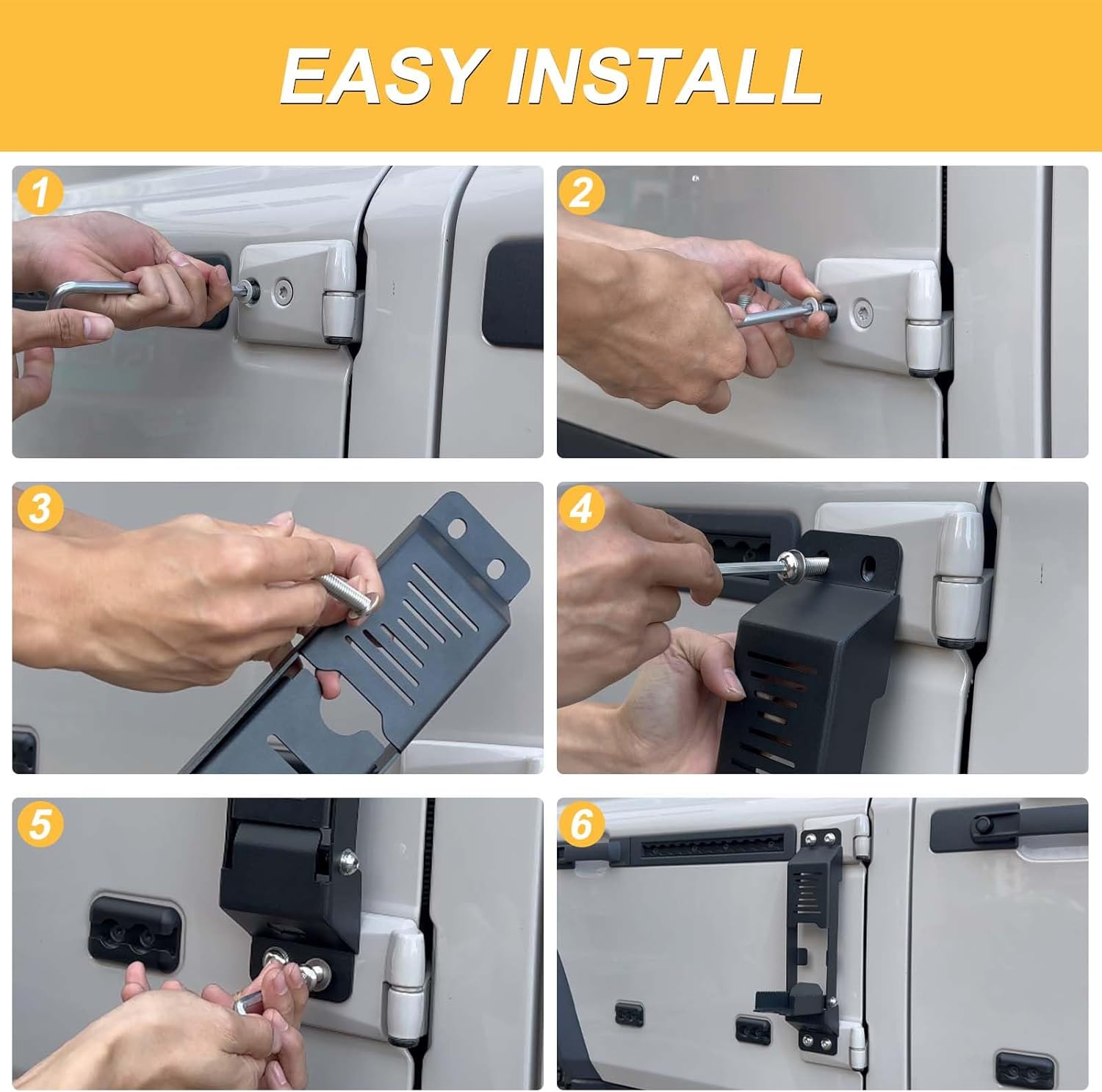 EASY INSTALL

1

2

3

4

5

6