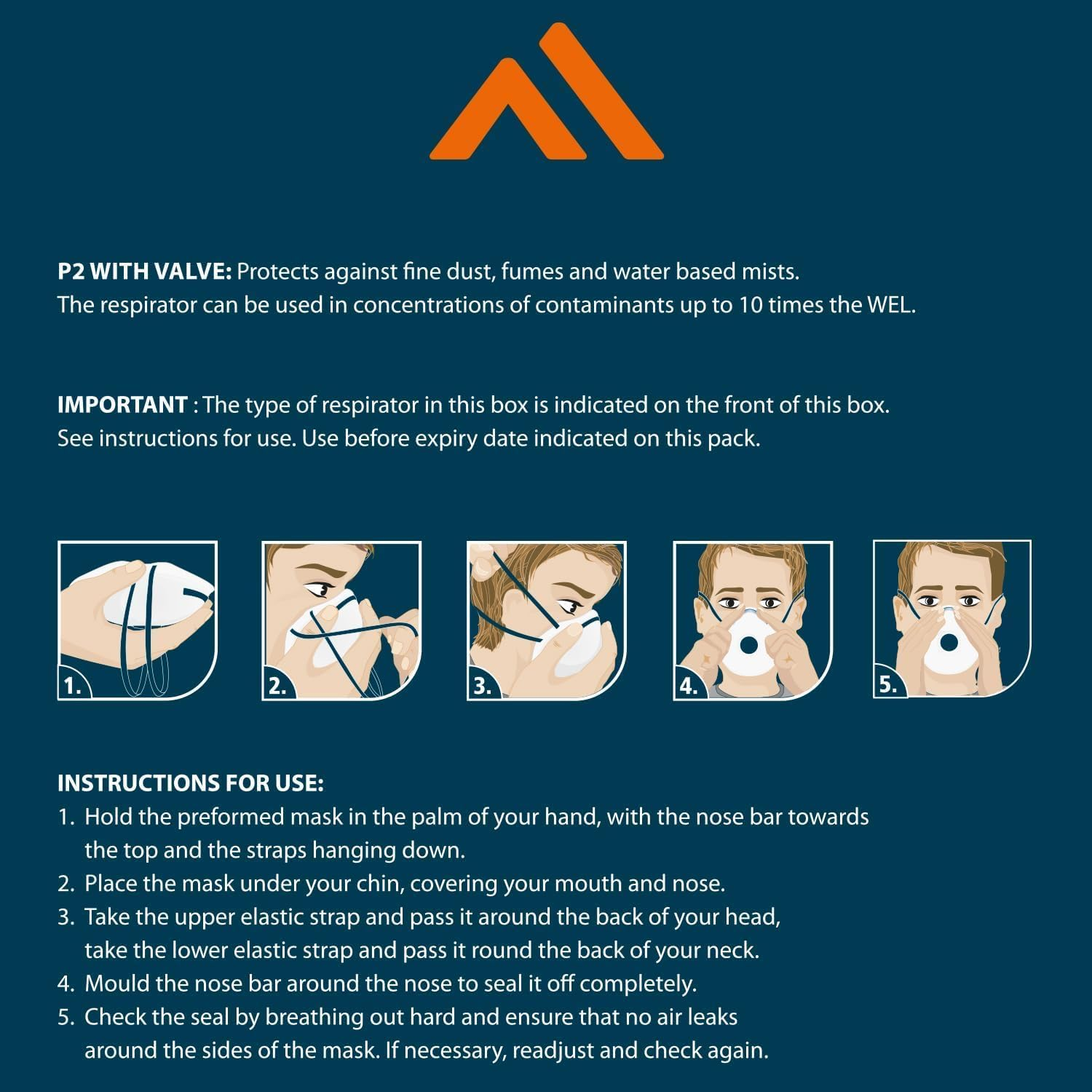 P2 WITH VALVE: Protects against fine dust, fumes and water based mists. The respirator can be used in concentrations of contaminants up to 10 times the WEL.

IMPORTANT : The type of respirator in this box is indicated on the front of this box. See instructions for use. Use before expiry date indicated on this pack.

1.

2.

3.

4.

5.

INSTRUCTIONS FOR USE:
1. Hold the preformed mask in the palm of your hand, with the nose bar towards the top and the straps hanging down.
2. Place the mask under your chin, covering your mouth and nose.
3. Take the upper elastic strap and pass it around the back of your head, take the lower elastic strap and pass it round the back of your neck.
4. Mould the nose bar around the nose to seal it off completely.
5. Check the seal by breathing out hard and ensure that no air leaks around the sides of the mask. If necessary, readjust and check again.