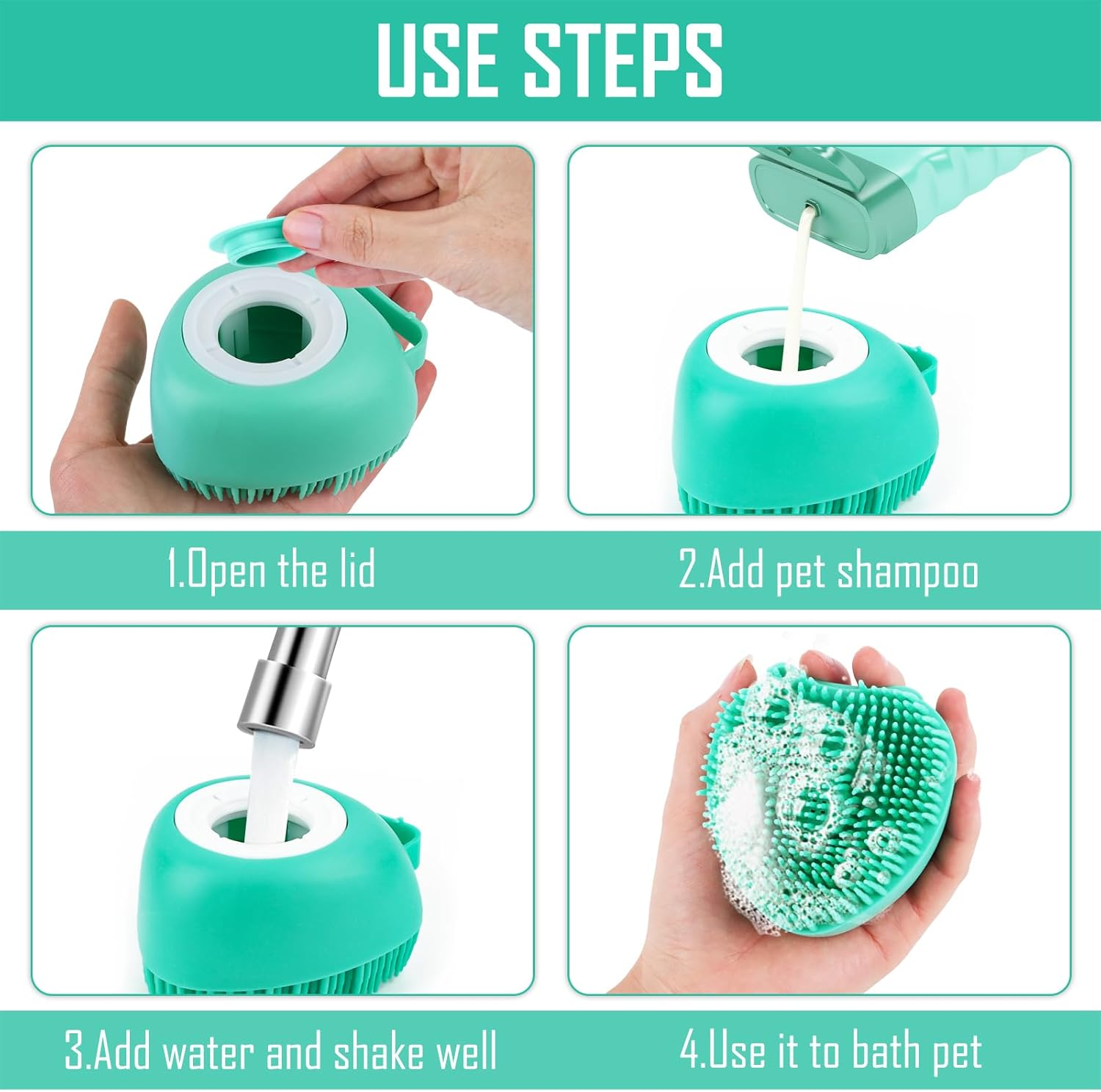 USE STEPS

1.Open the lid

2.Add pet shampoo

3.Add water and shake well

4.Use it to bath pet