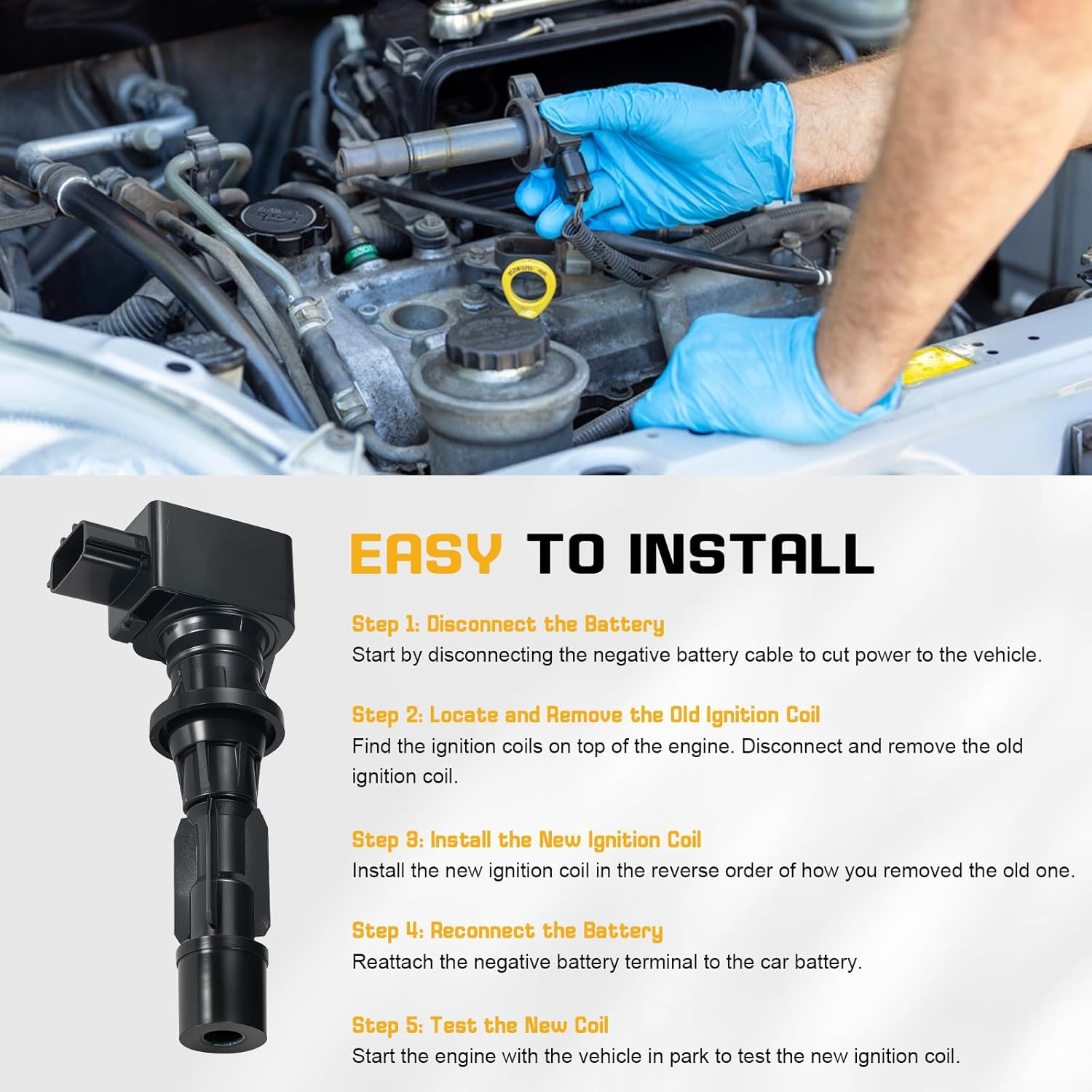 EASY TO INSTALL

Step 1: Disconnect the Battery
Start by disconnecting the negative battery cable to cut power to the vehicle.

Step 2: Locate and Remove the Old Ignition Coil
Find the ignition coils on top of the engine. Disconnect and remove the old ignition coil.

Step 3: Install the New Ignition Coil
Install the new ignition coil in the reverse order of how you removed the old one.

Step 4: Reconnect the Battery
Reattach the negative battery terminal to the car battery.

Step 5: Test the New Coil
Start the engine with the vehicle in park to test the new ignition coil.