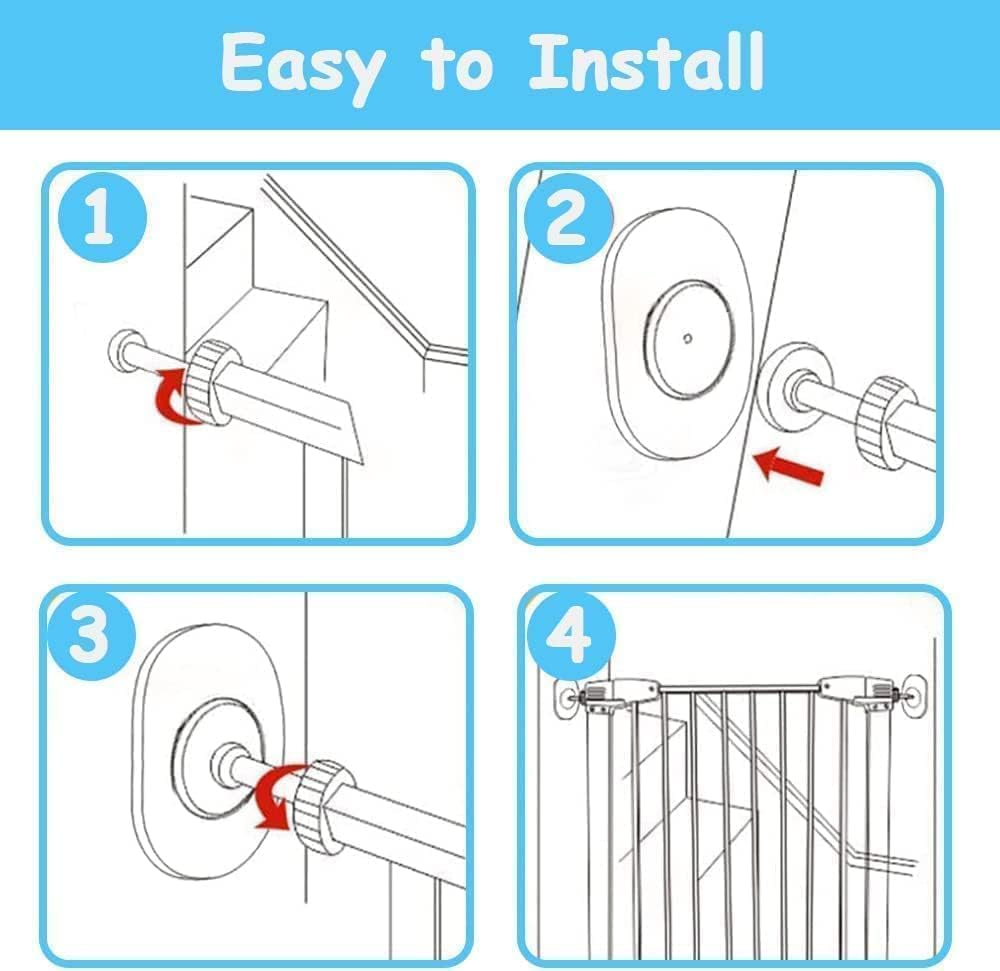 Easy to Install

1

2

3

4