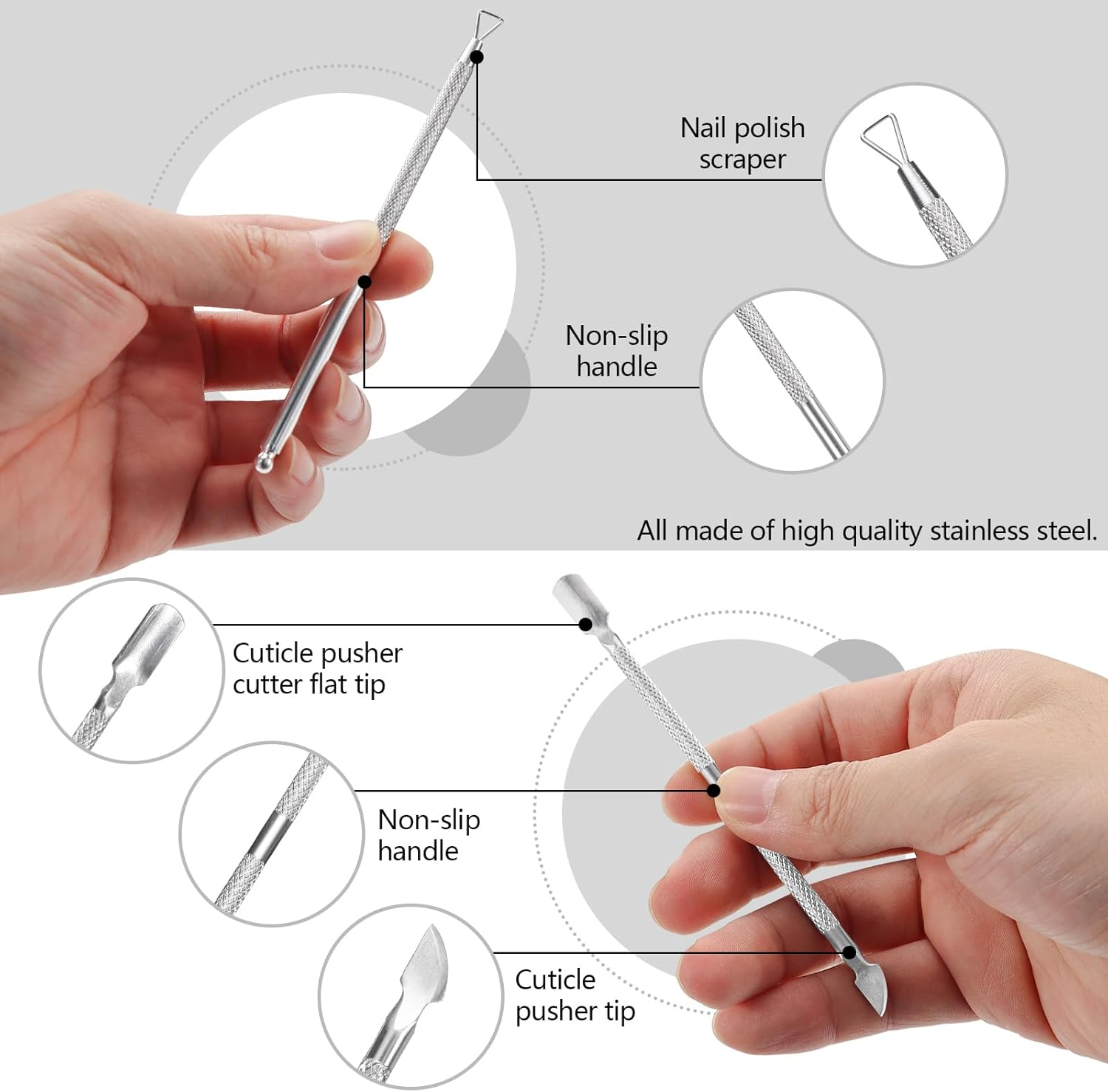 Nail polish scraper

Non-slip handle

All made of high quality stainless steel.

Cuticle pusher cutter flat tip

Non-slip handle

Cuticle pusher tip