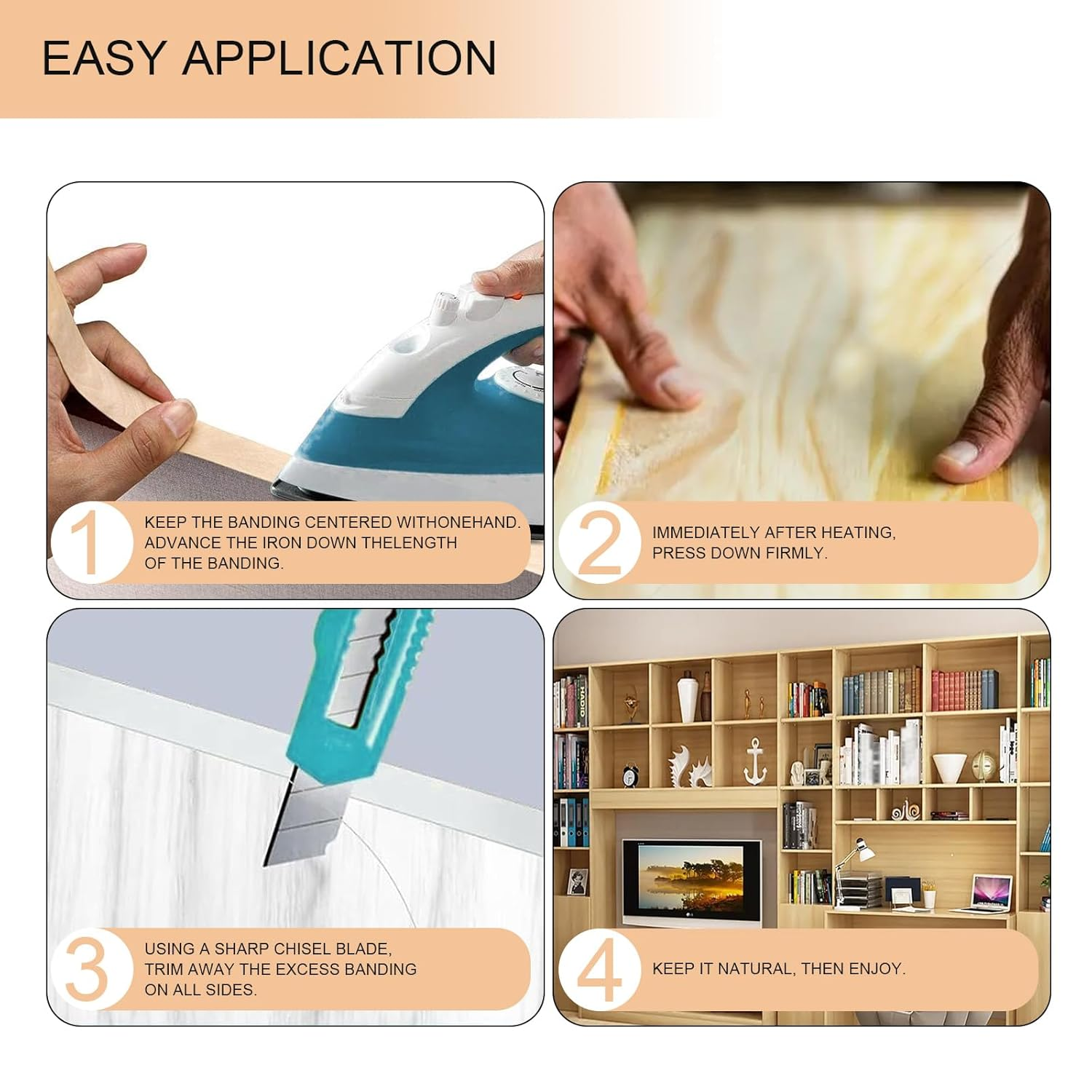 EASY APPLICATION

1 KEEP THE BANDING CENTERED WITHONEHAND. ADVANCE THE IRON DOWN THELENGTH OF THE BANDING.

2 IMMEDIATELY AFTER HEATING, PRESS DOWN FIRMLY.

3 USING A SHARP CHISEL BLADE, TRIM AWAY THE EXCESS BANDING ON ALL SIDES.

4 KEEP IT NATURAL, THEN ENJOY.