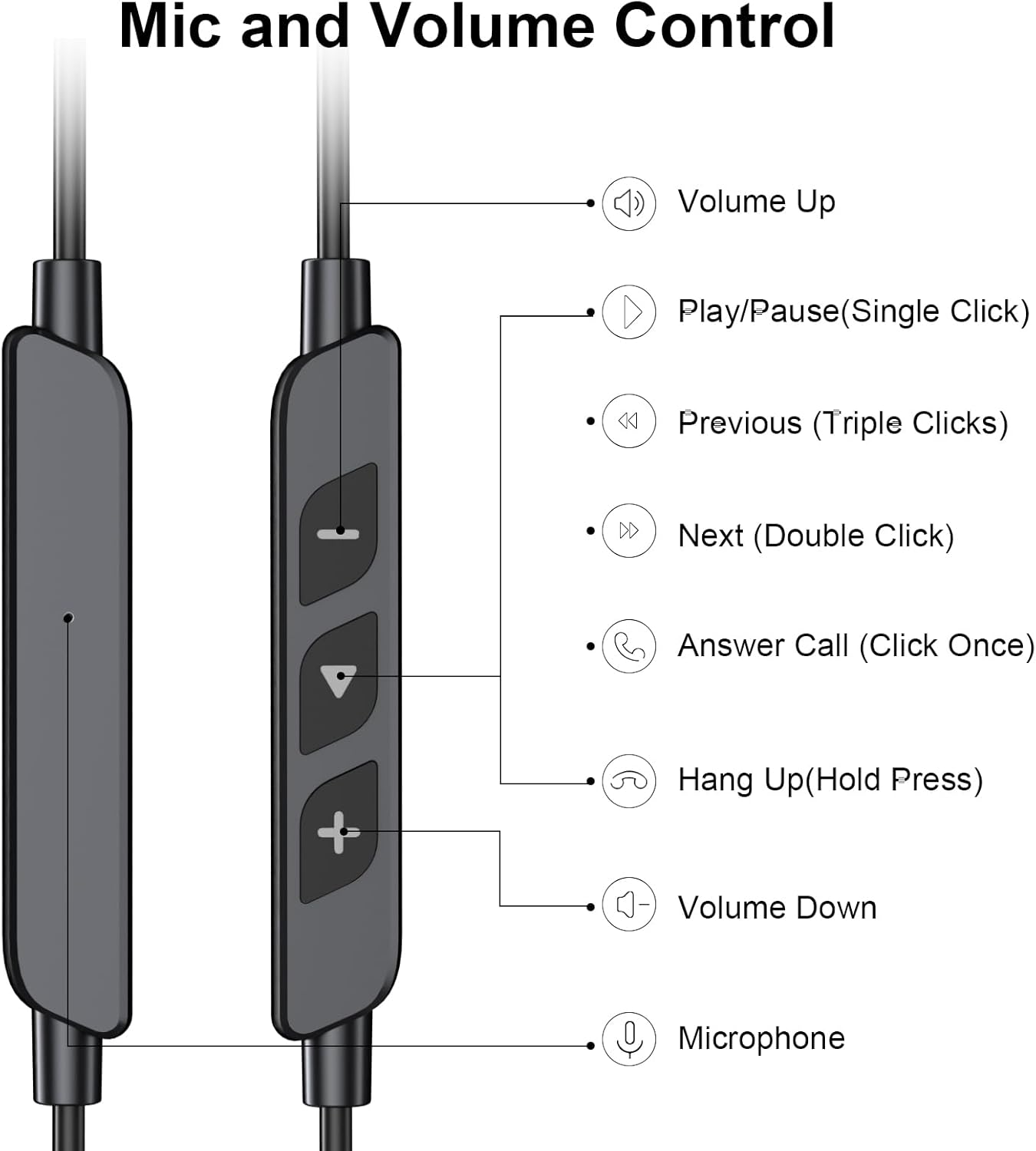 Mic and Volume Control

Volume Up

Play/Pause(Single Click)

Previous (Triple Clicks)

Next (Double Click)

Answer Call (Click Once)

Hang Up(Hold Press)

Volume Down

Microphone