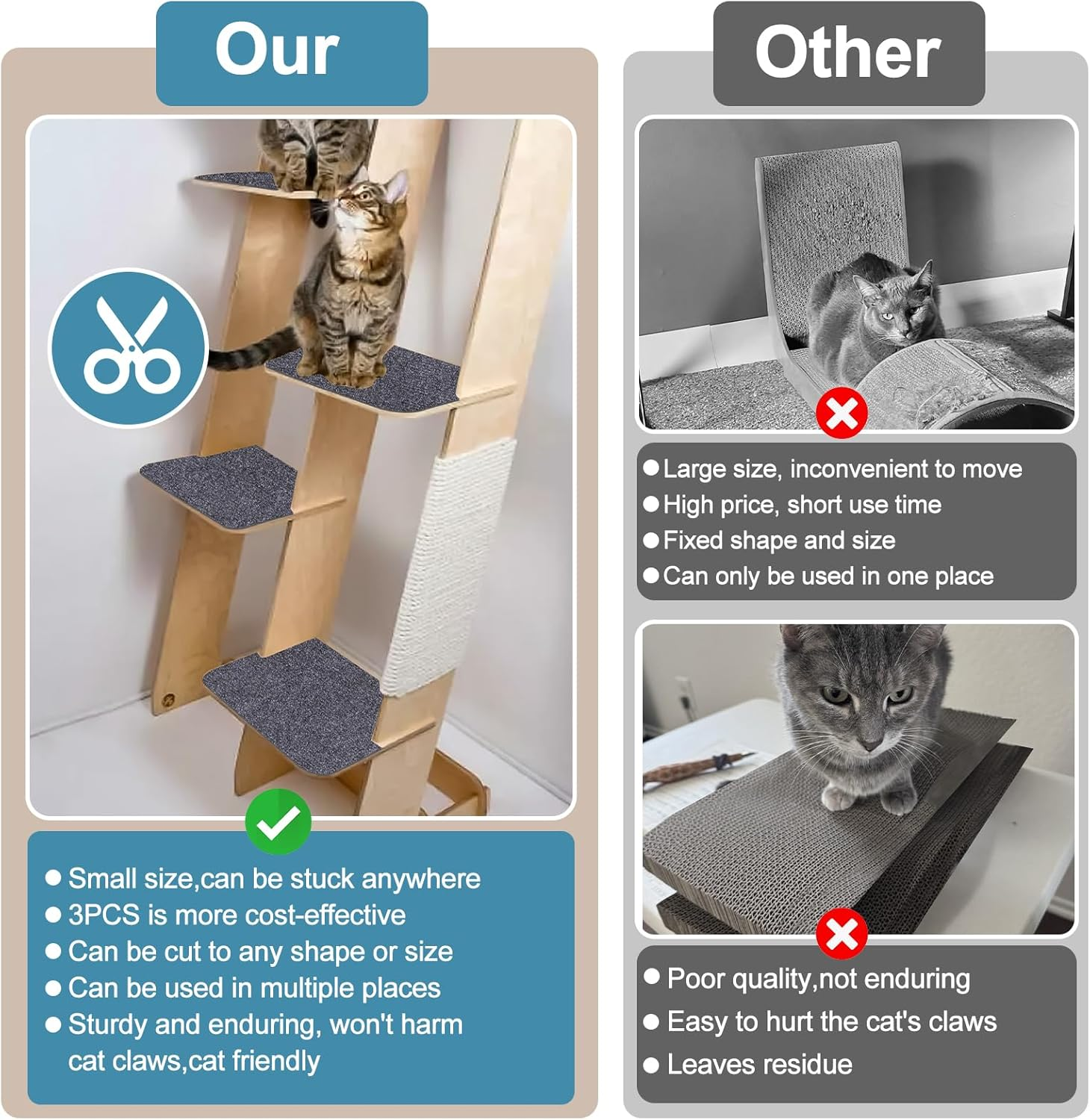 Our

● Small size,can be stuck anywhere
● 3PCS is more cost-effective
● Can be cut to any shape or size
● Can be used in multiple places
● Sturdy and enduring, won't harm cat claws,cat friendly

Other

● Large size, inconvenient to move
● High price, short use time
● Fixed shape and size
● Can only be used in one place

● Poor quality,not enduring
● Easy to hurt the cat's claws
● Leaves residue