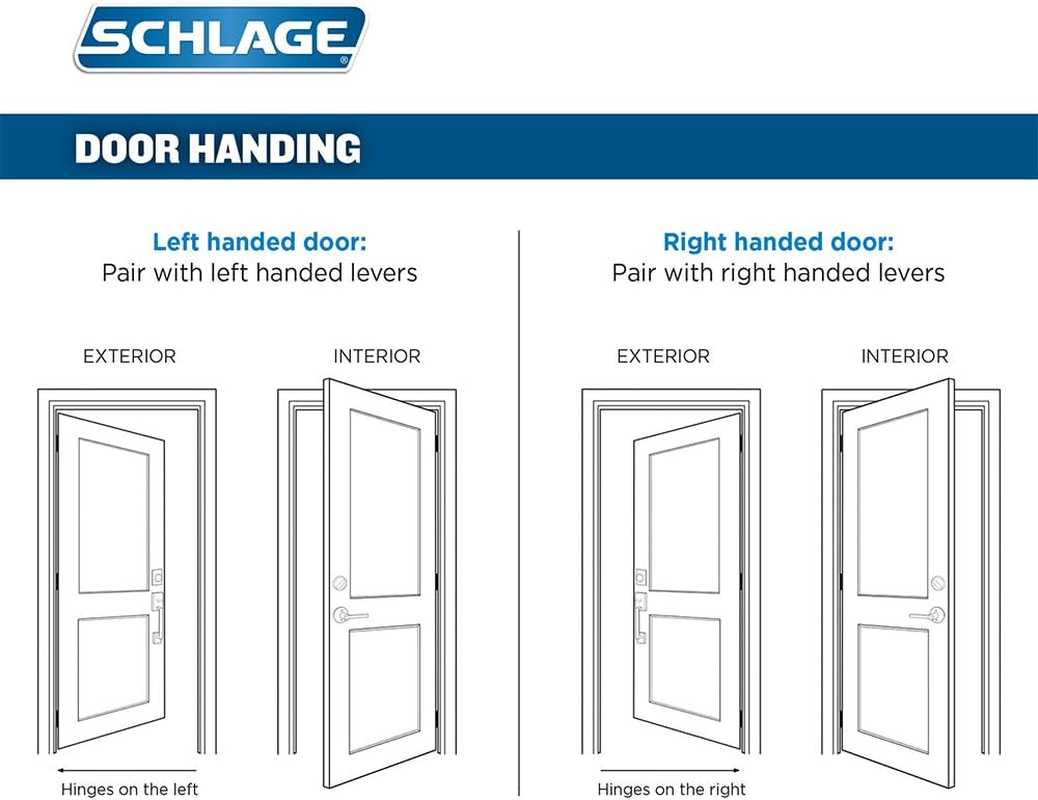 SCHLAGE®

DOOR HANDING

Left handed door:
Pair with left handed levers

EXTERIOR

INTERIOR

Hinges on the left

Right handed door:
Pair with right handed levers

EXTERIOR

INTERIOR

Hinges on the right