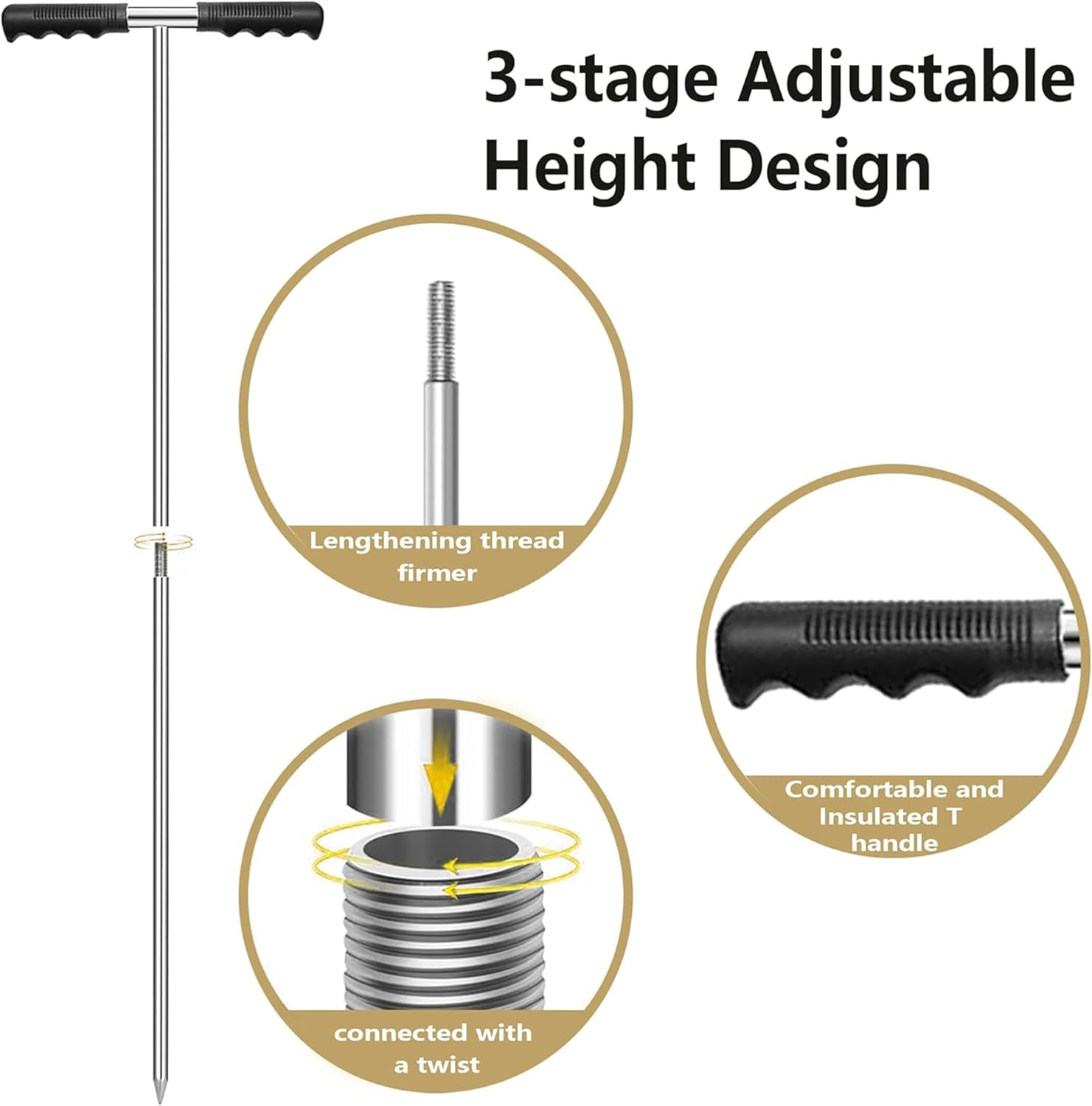 3-stage Adjustable Height Design

Lengthening thread firmer

Comfortable and Insulated T handle

connected with a twist