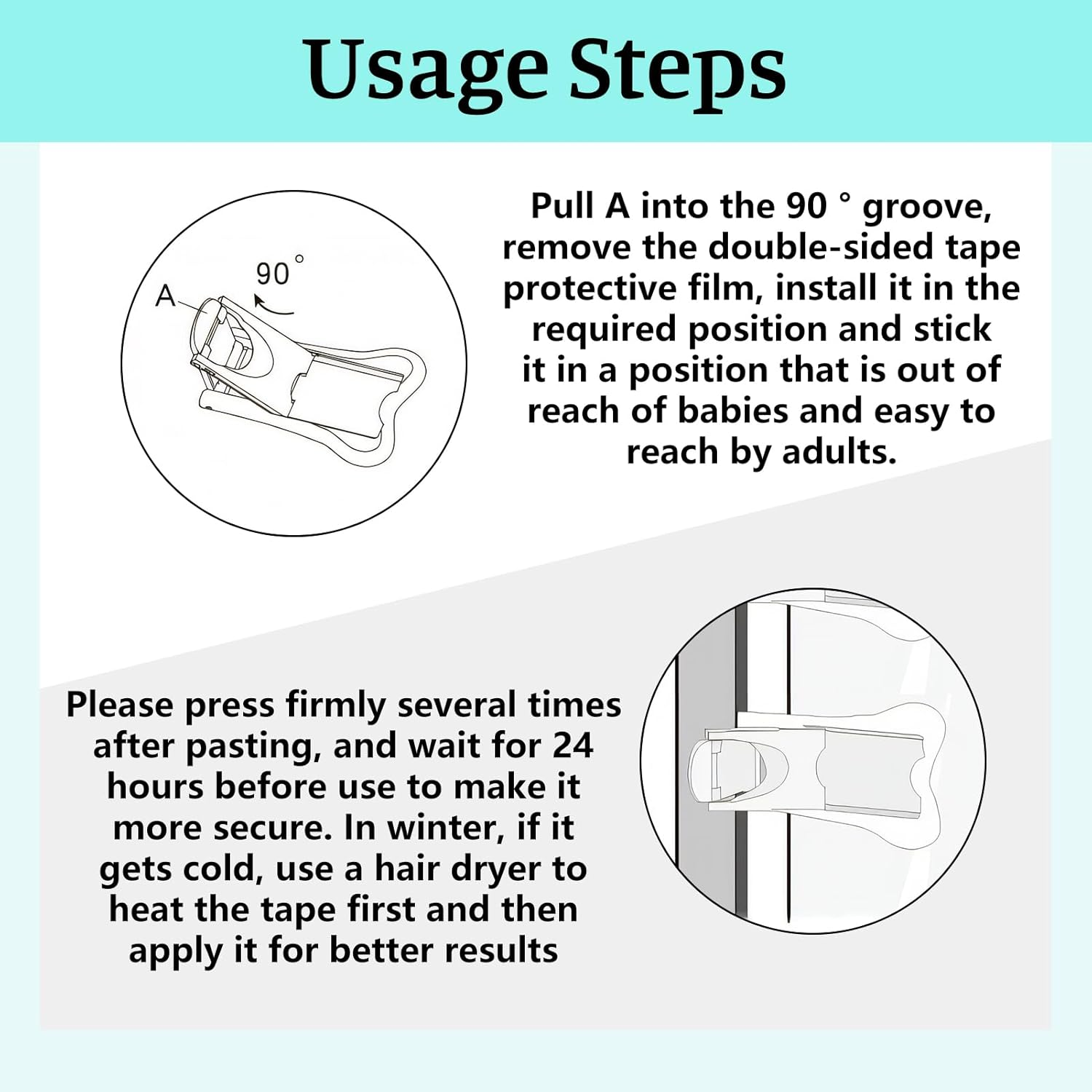 Usage Steps

A

90 °

Pull A into the 90 ° groove, remove the double-sided tape protective film, install it in the required position and stick it in a position that is out of reach of babies and easy to reach by adults.

Please press firmly several times after pasting, and wait for 24 hours before use to make it more secure. In winter, if it gets cold, use a hair dryer to heat the tape first and then apply it for better results