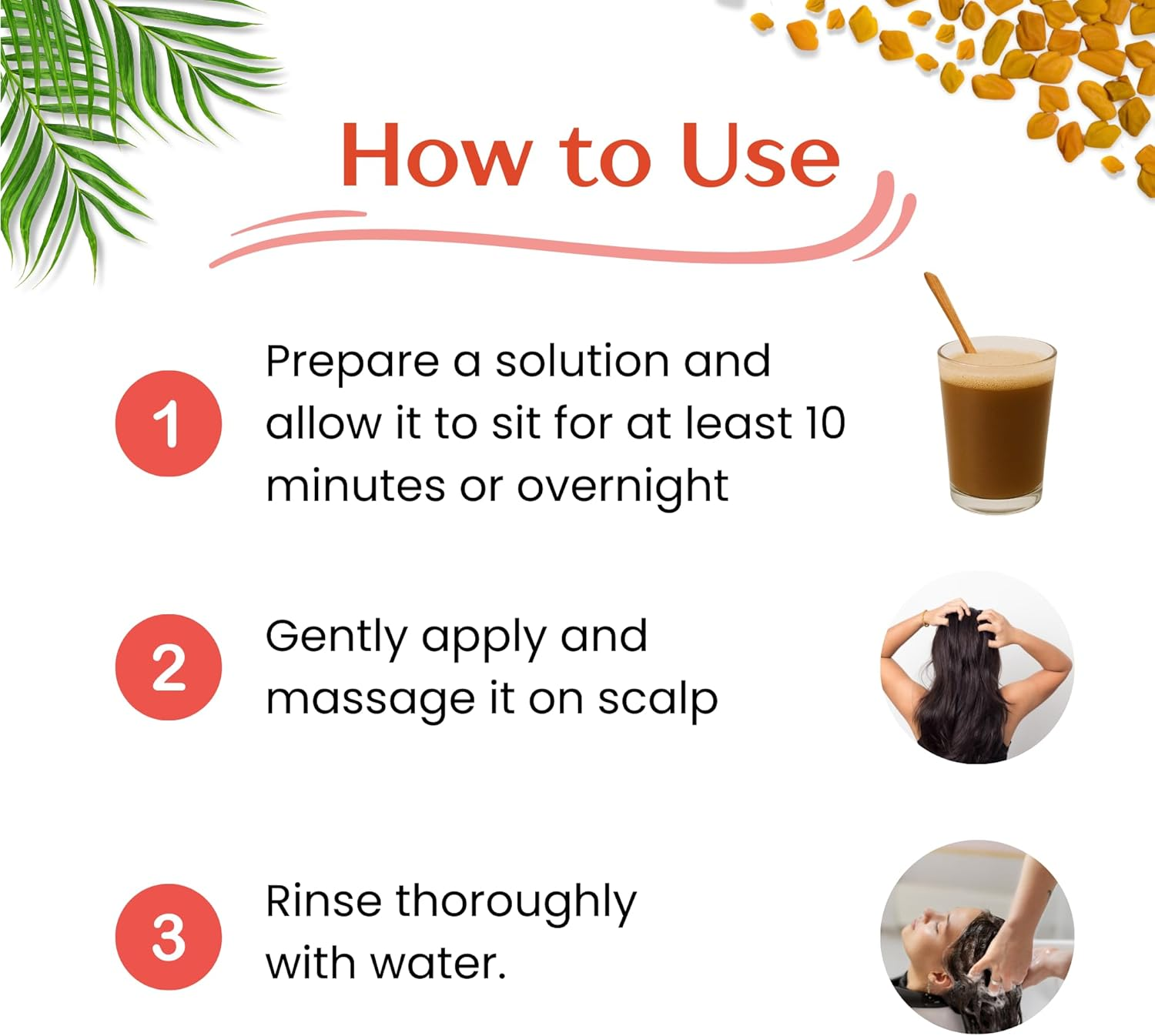 How to Use

1 Prepare a solution and allow it to sit for at least 10 minutes or overnight

2 Gently apply and massage it on scalp

3 Rinse thoroughly with water.