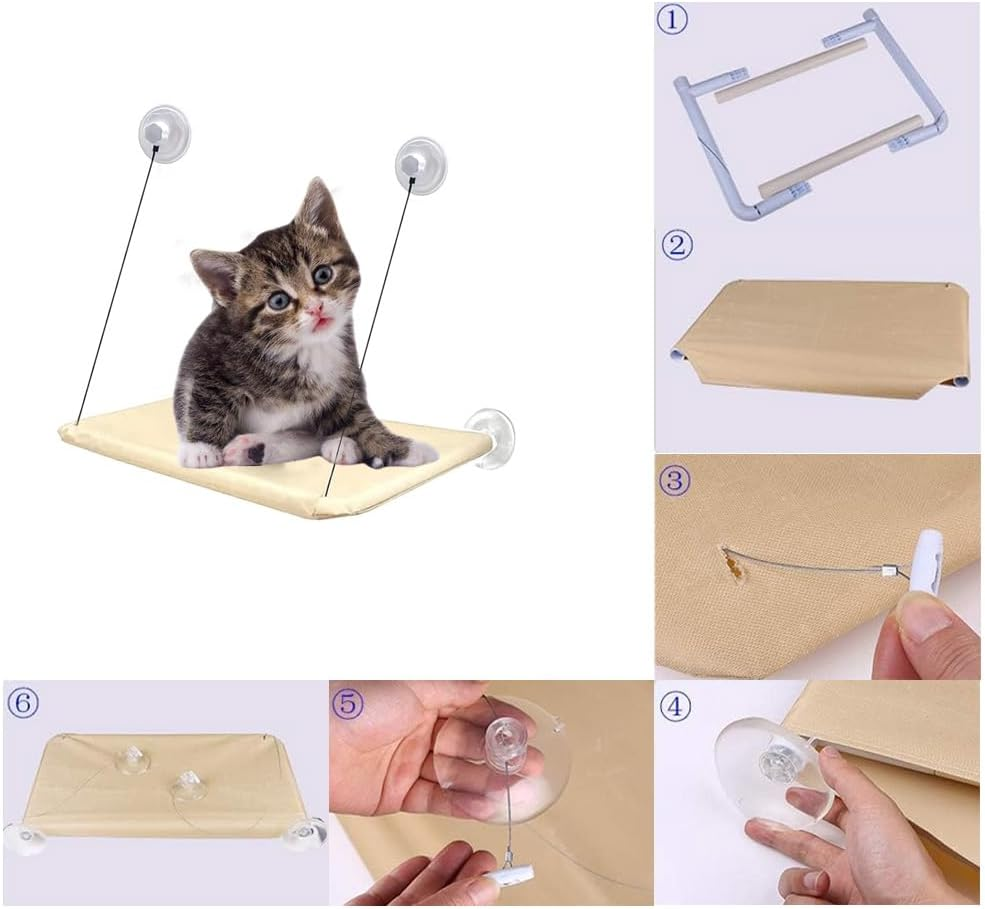 ①

②

③

⑥

⑤

④