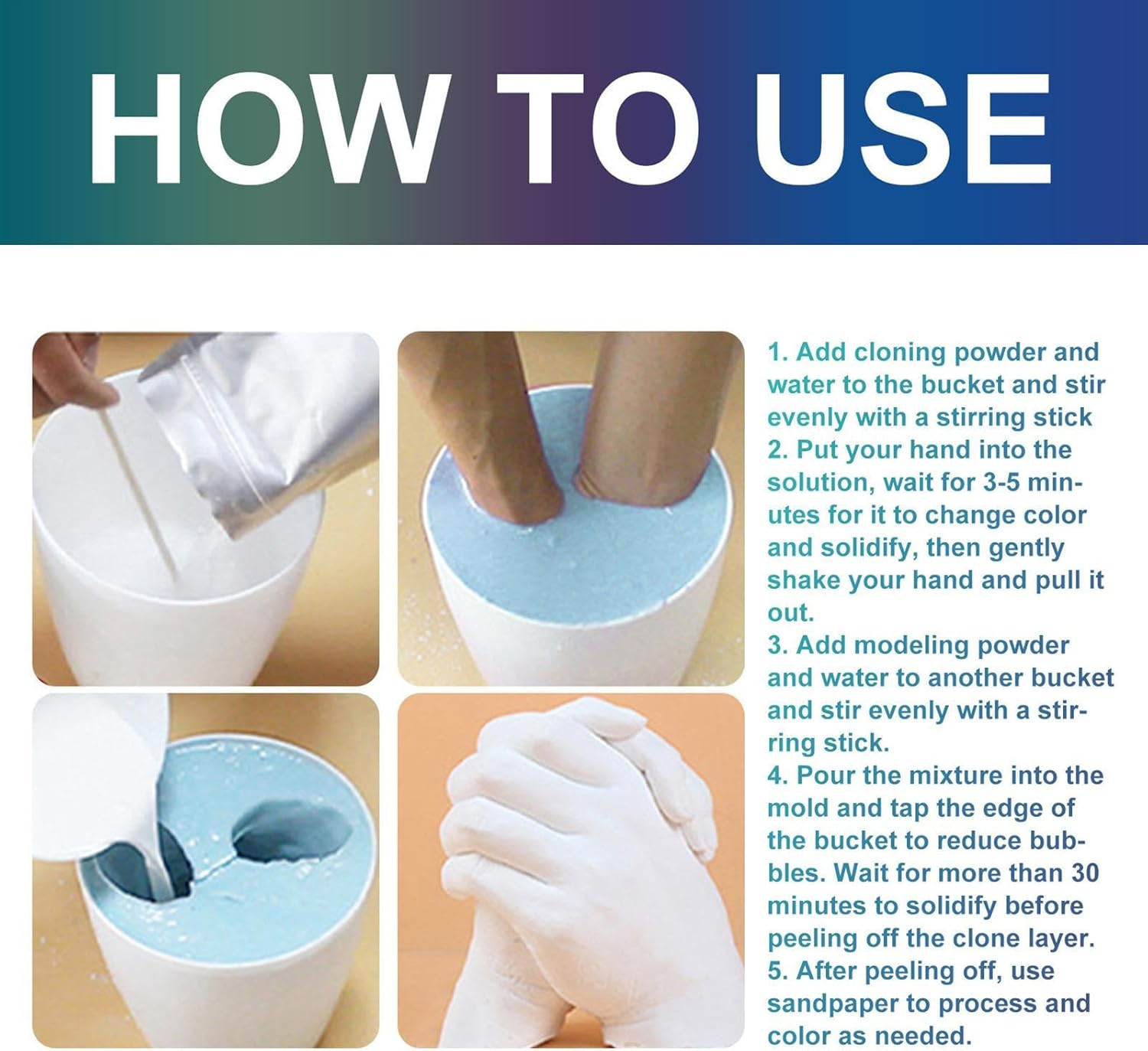 HOW TO USE

1. Add cloning powder and water to the bucket and stir evenly with a stirring stick
2. Put your hand into the solution, wait for 3-5 minutes for it to change color and solidify, then gently shake your hand and pull it out.
3. Add modeling powder and water to another bucket and stir evenly with a stirring stick.
4. Pour the mixture into the mold and tap the edge of the bucket to reduce bubbles. Wait for more than 30 minutes to solidify before peeling off the clone layer.
5. After peeling off, use sandpaper to process and color as needed.