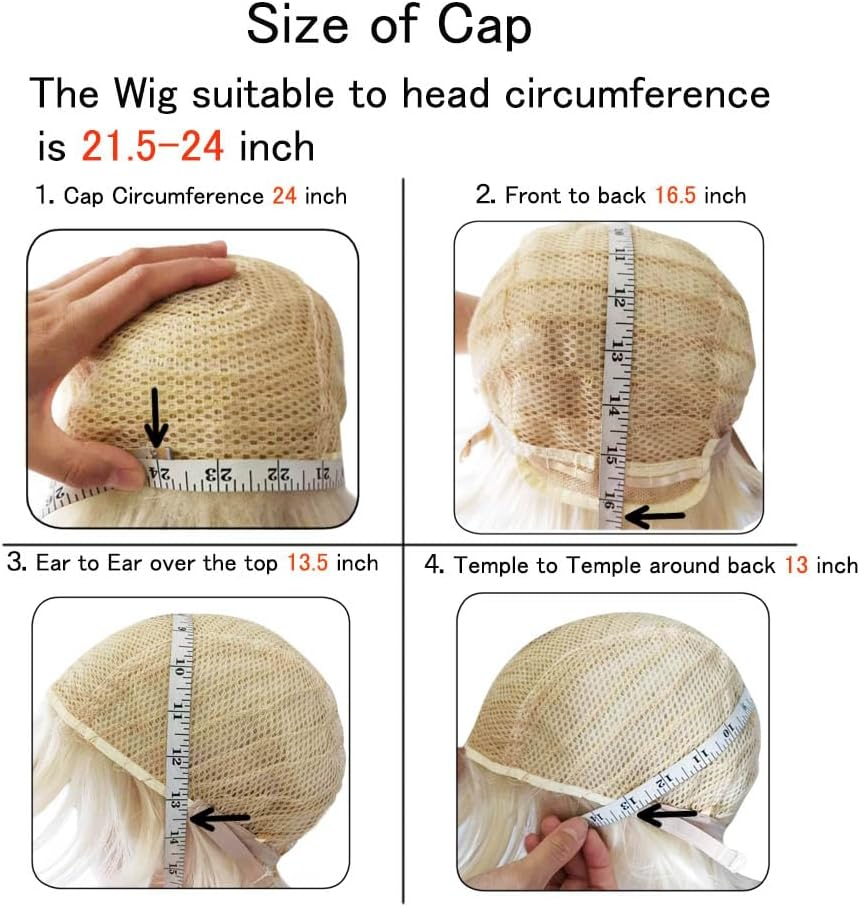 Size of Cap

The Wig suitable to head circumference is 21.5-24 inch

1. Cap Circumference 24 inch

24 23 22 21

2. Front to back 16.5 inch

11 12 13 14 15 16

3. Ear to Ear over the top 13.5 inch

10 11 12 13

4. Temple to Temple around back 13 inch

10 11 12 13