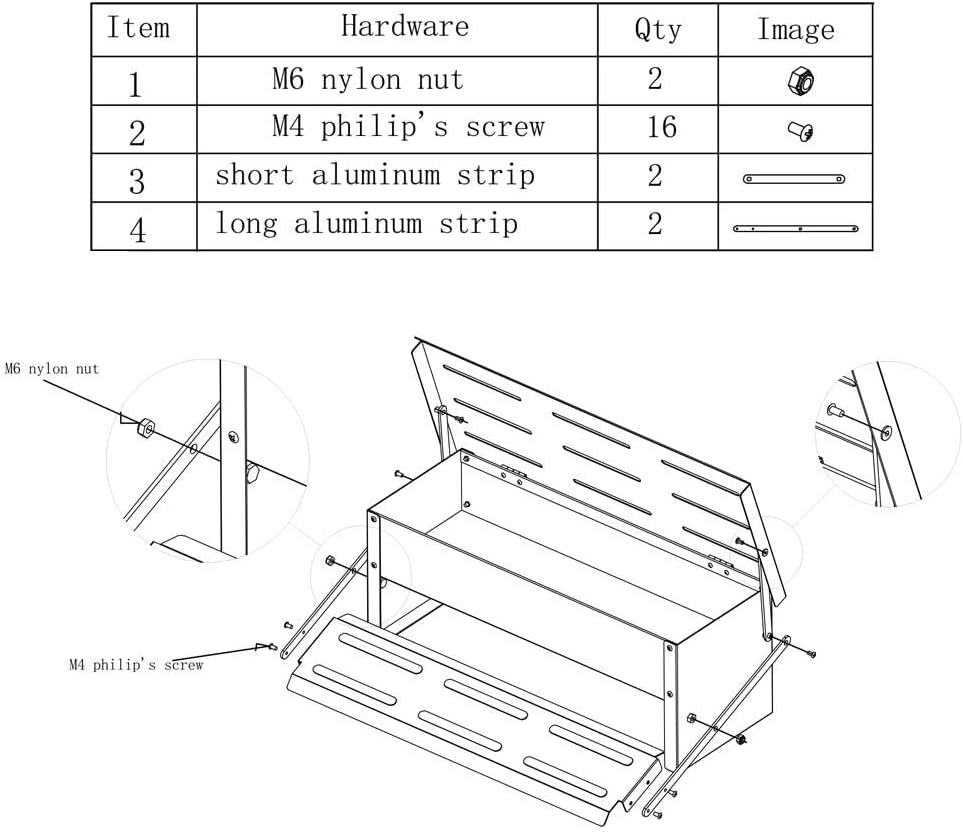 | Item | Hardware | Qty | Image |
|---|---|---|---|
| 1 | M6 nylon nut | 2 | |
| 2 | M4 philip's screw | 16 | |
| 3 | short aluminum strip | 2 | |
| 4 | long aluminum strip | 2 | |

M6 nylon nut

M4 philip's screw