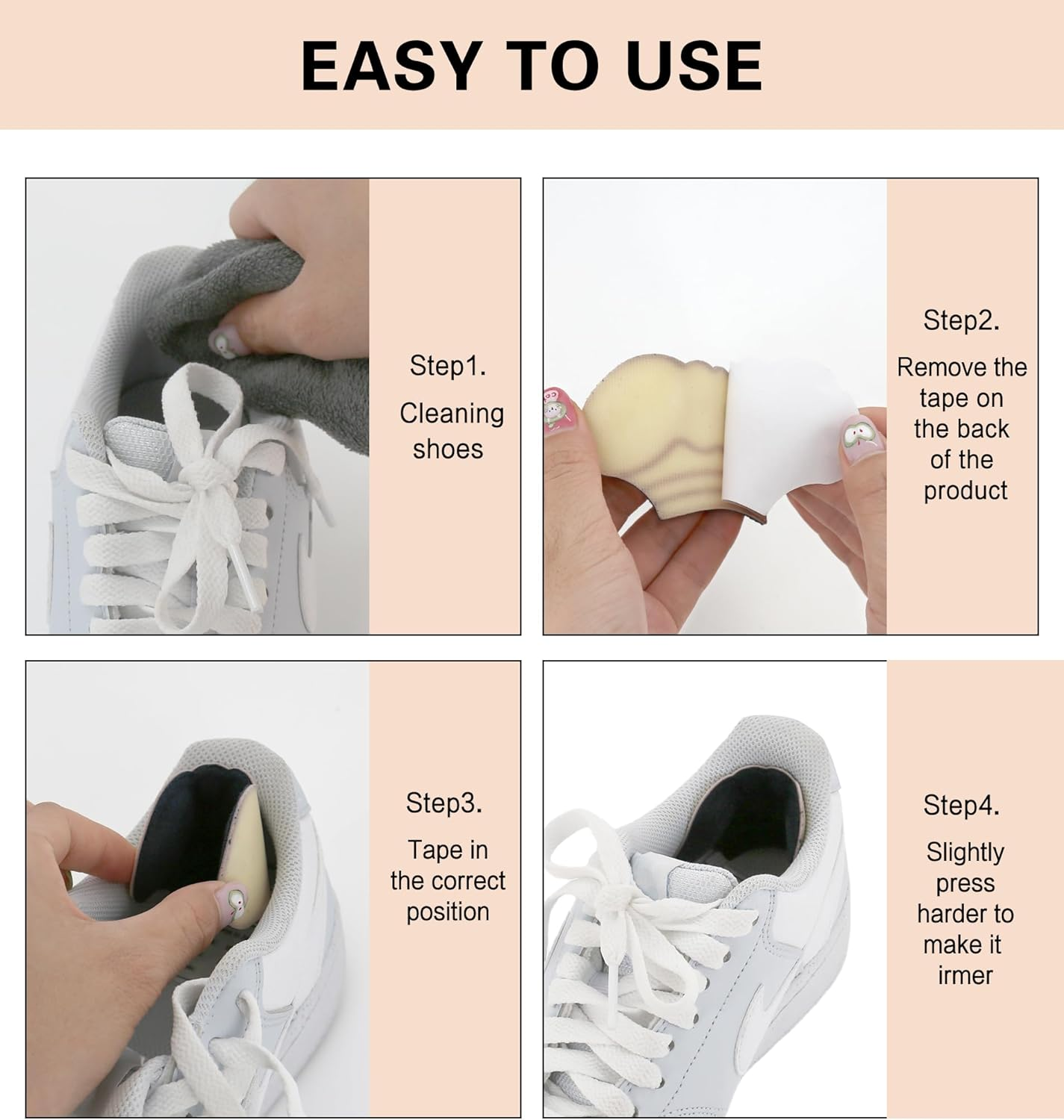 EASY TO USE

Step1.
Cleaning shoes

Step2.
Remove the tape on the back of the product

Step3.
Tape in the correct position

Step4.
Slightly press harder to make it irmer