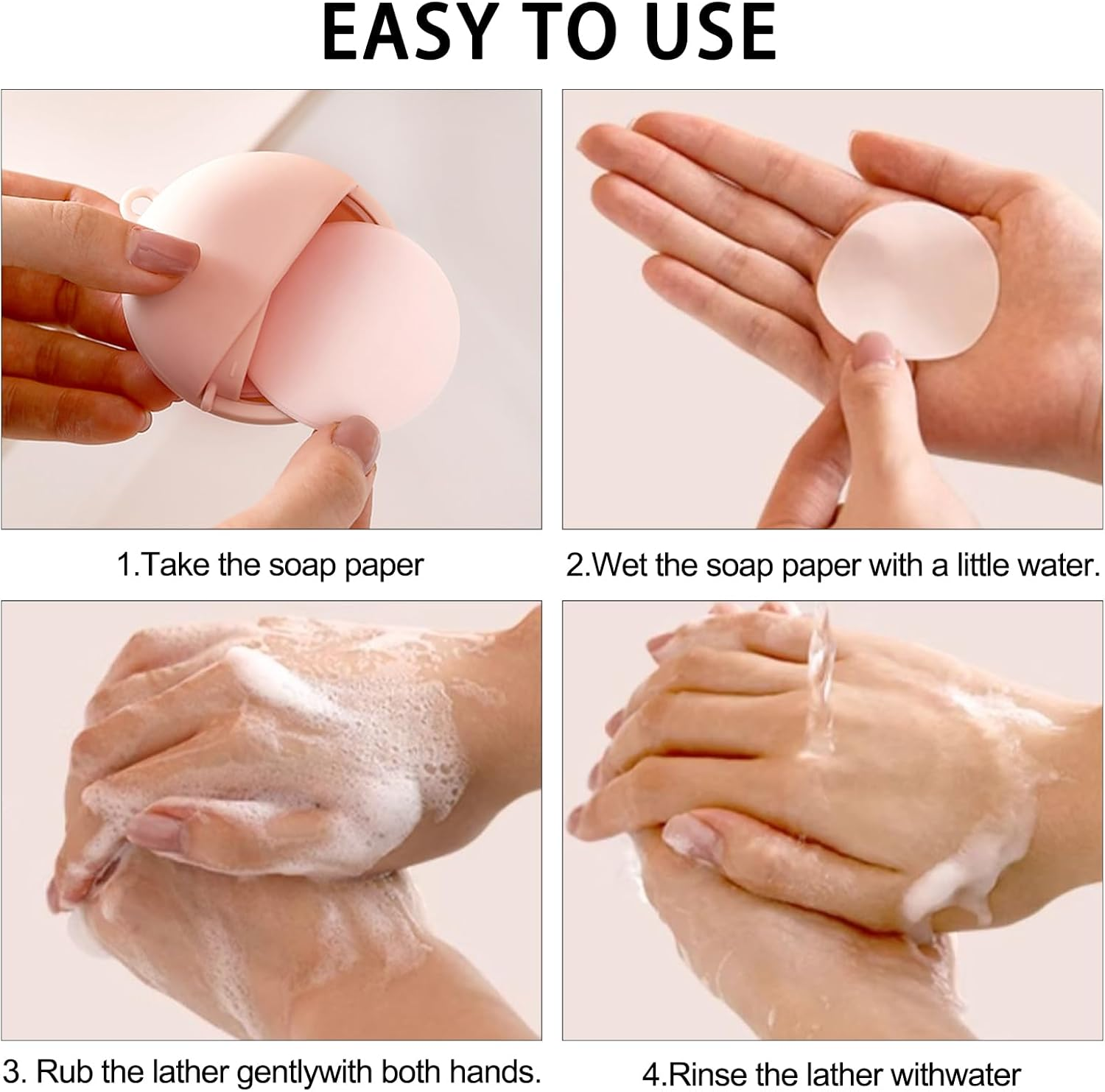 EASY TO USE

1.Take the soap paper

2.Wet the soap paper with a little water.

3. Rub the lather gentlywith both hands.

4.Rinse the lather withwater