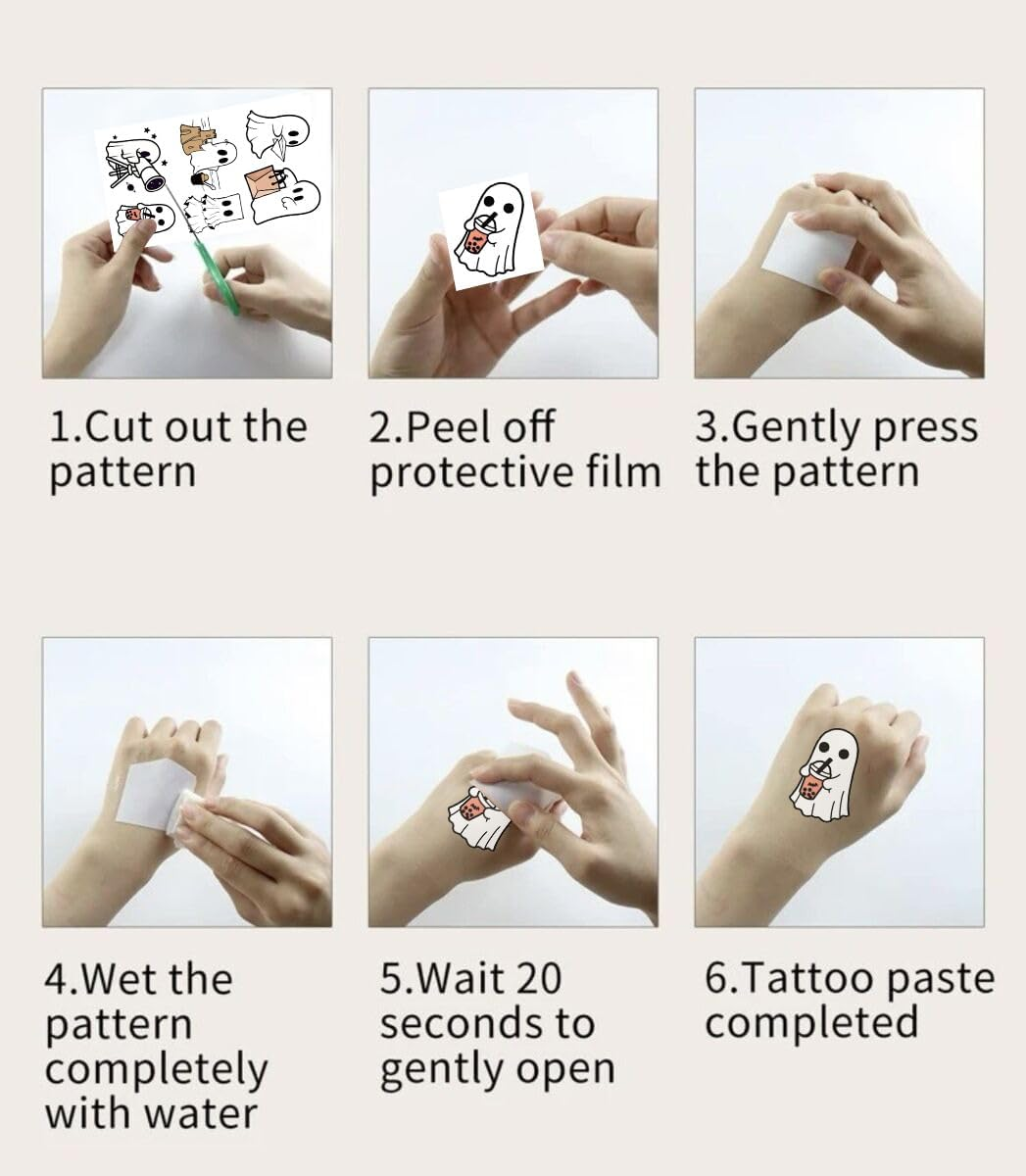 1.Cut out the pattern

2.Peel off protective film

3.Gently press the pattern

4.Wet the pattern completely with water

5.Wait 20 seconds to gently open

6.Tattoo paste completed