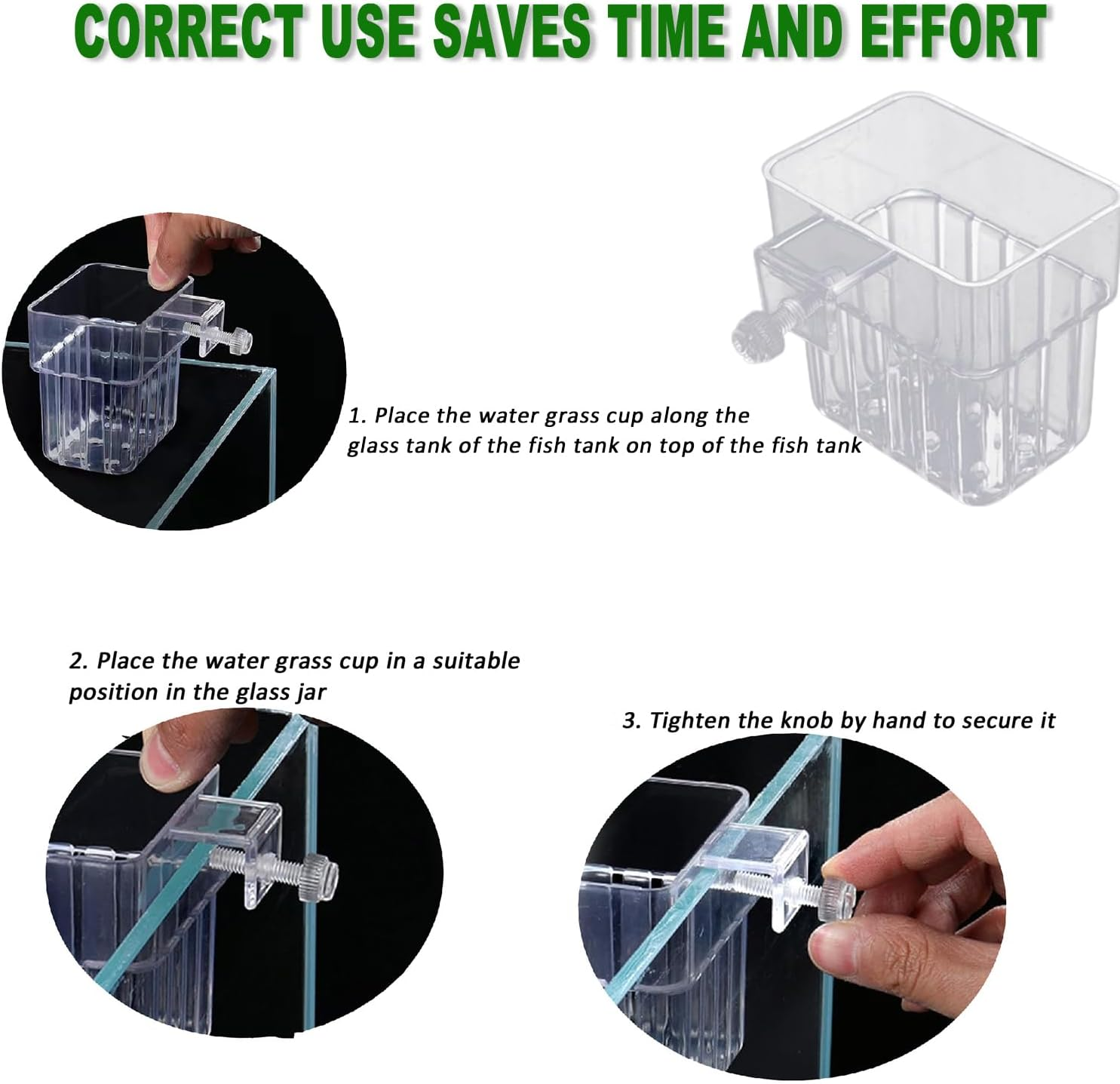 CORRECT USE SAVES TIME AND EFFORT

1. Place the water grass cup along the glass tank of the fish tank on top of the fish tank

2. Place the water grass cup in a suitable position in the glass jar

3. Tighten the knob by hand to secure it