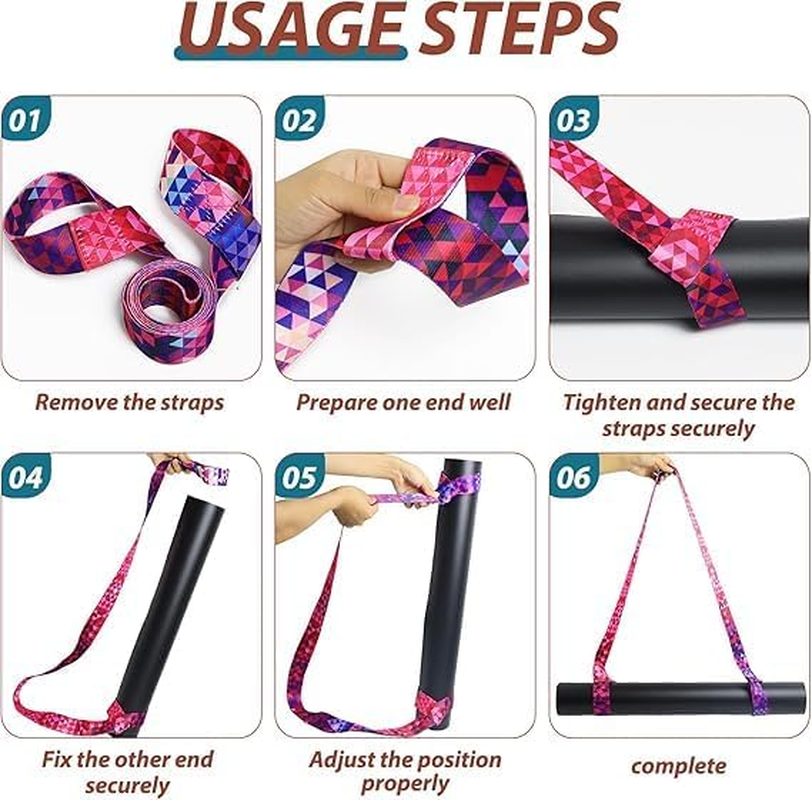 USAGE STEPS

01
Remove the straps

02
Prepare one end well

03
Tighten and secure the straps securely

04
Fix the other end securely

05
Adjust the position properly

06
complete