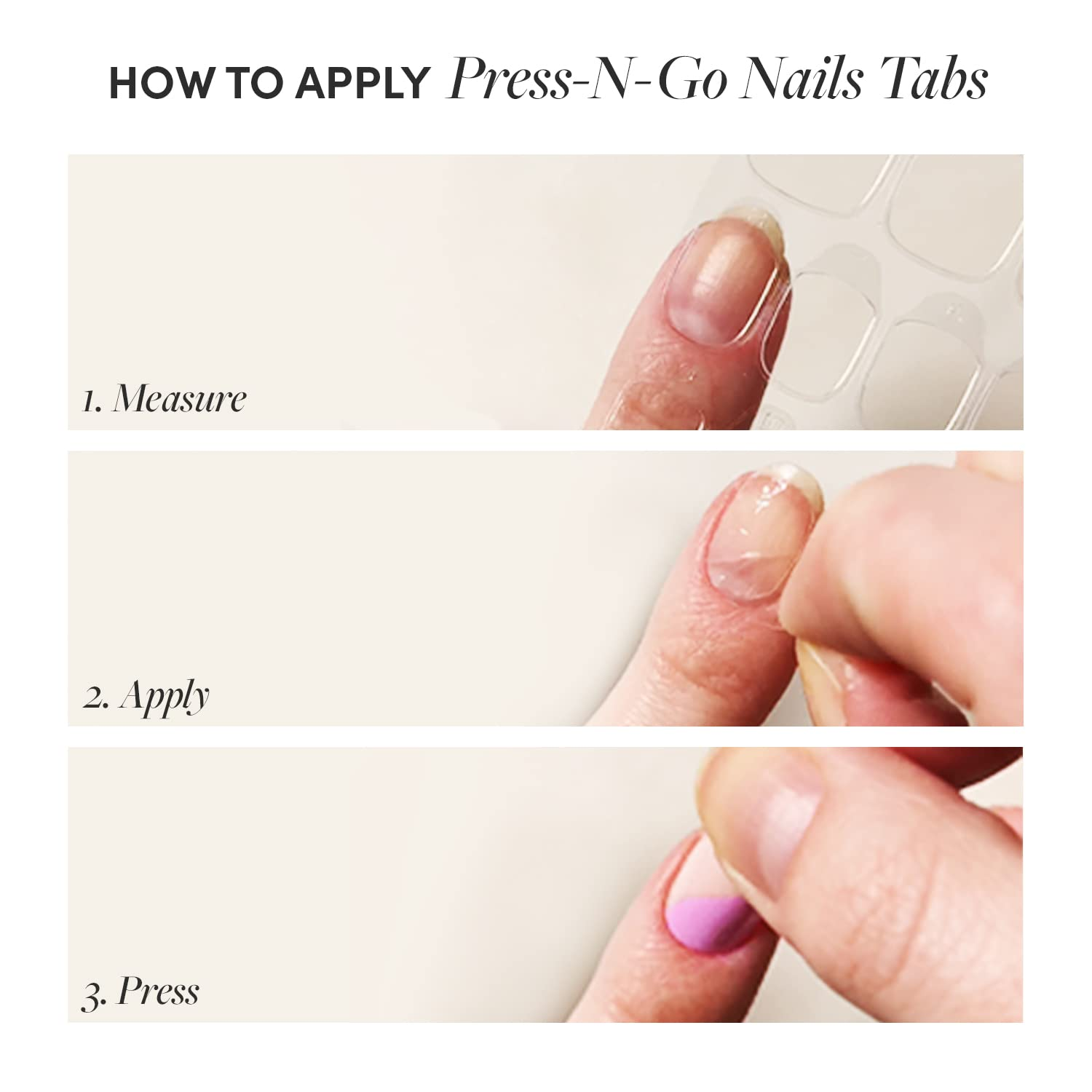 HOW TO APPLY Press-N-Go Nails Tabs

1. Measure

2. Apply

3. Press