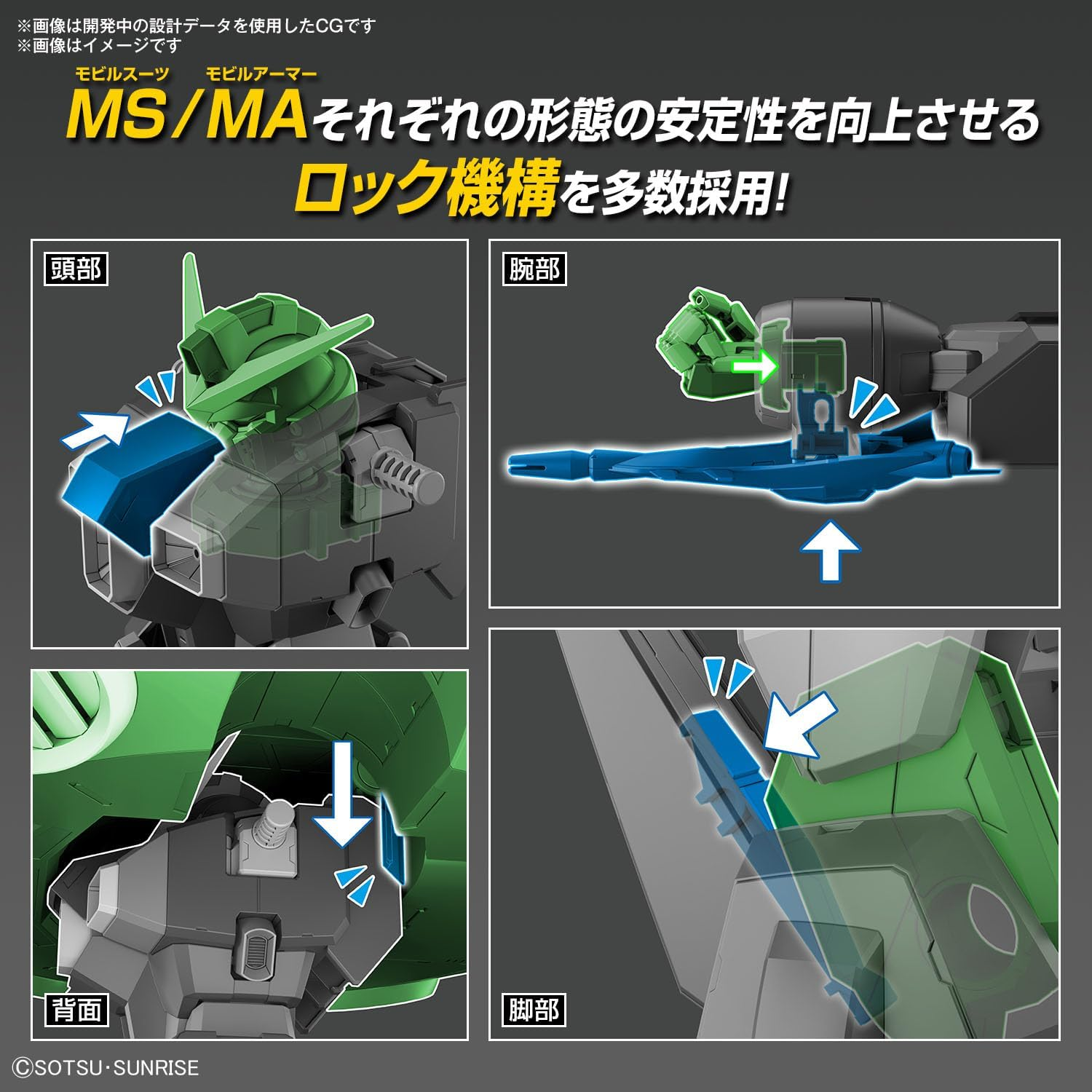 ※画像は開発中の設計データを使用したCGです
※画像はイメージです

モビルスーツ モビルアーマー
MS/MAそれぞれの形態の安定性を向上させる
ロック機構を多数採用!

頭部

腕部

背面

脚部

©SOTSU・SUNRISE