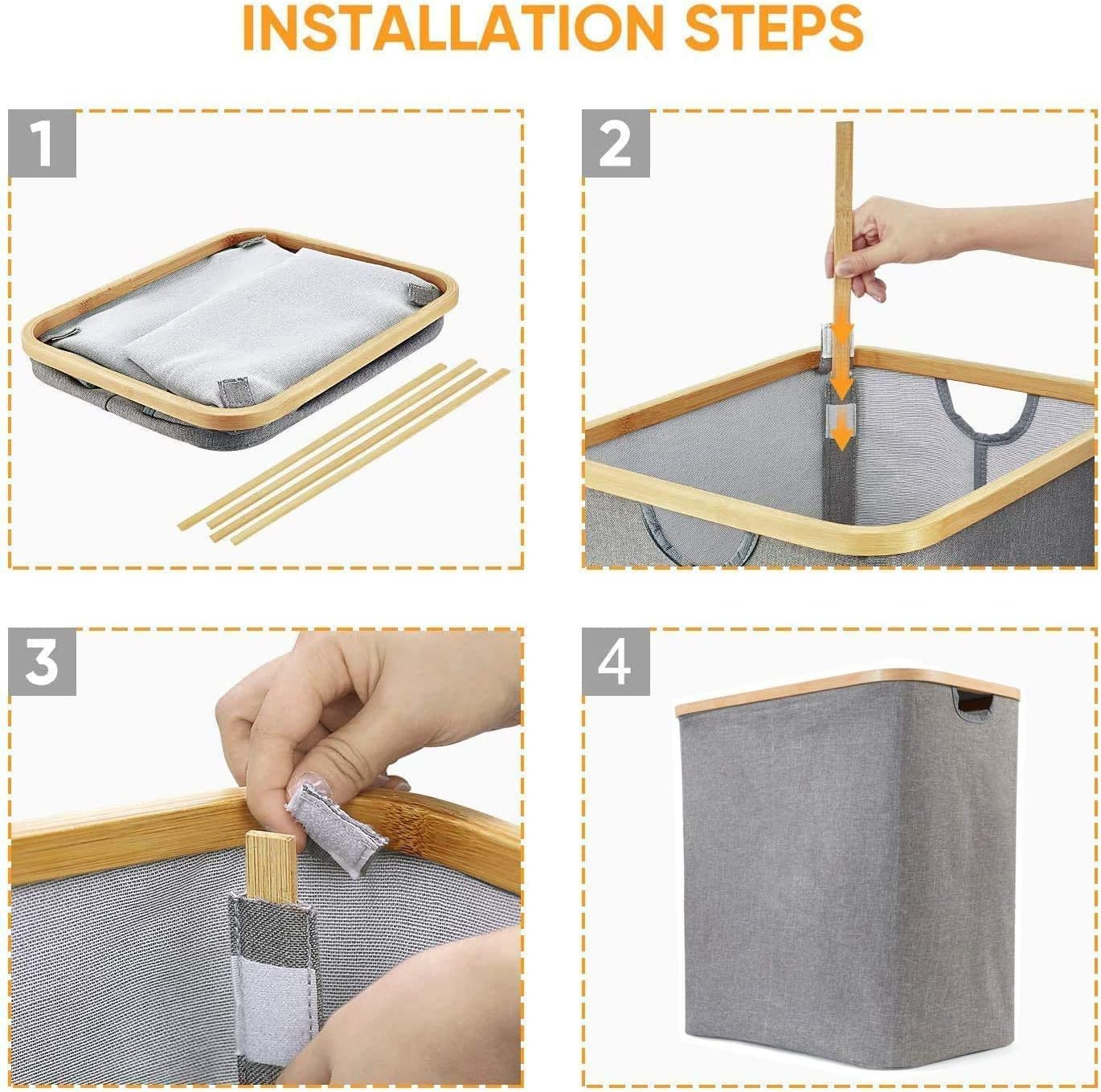 INSTALLATION STEPS

1

2

3

4