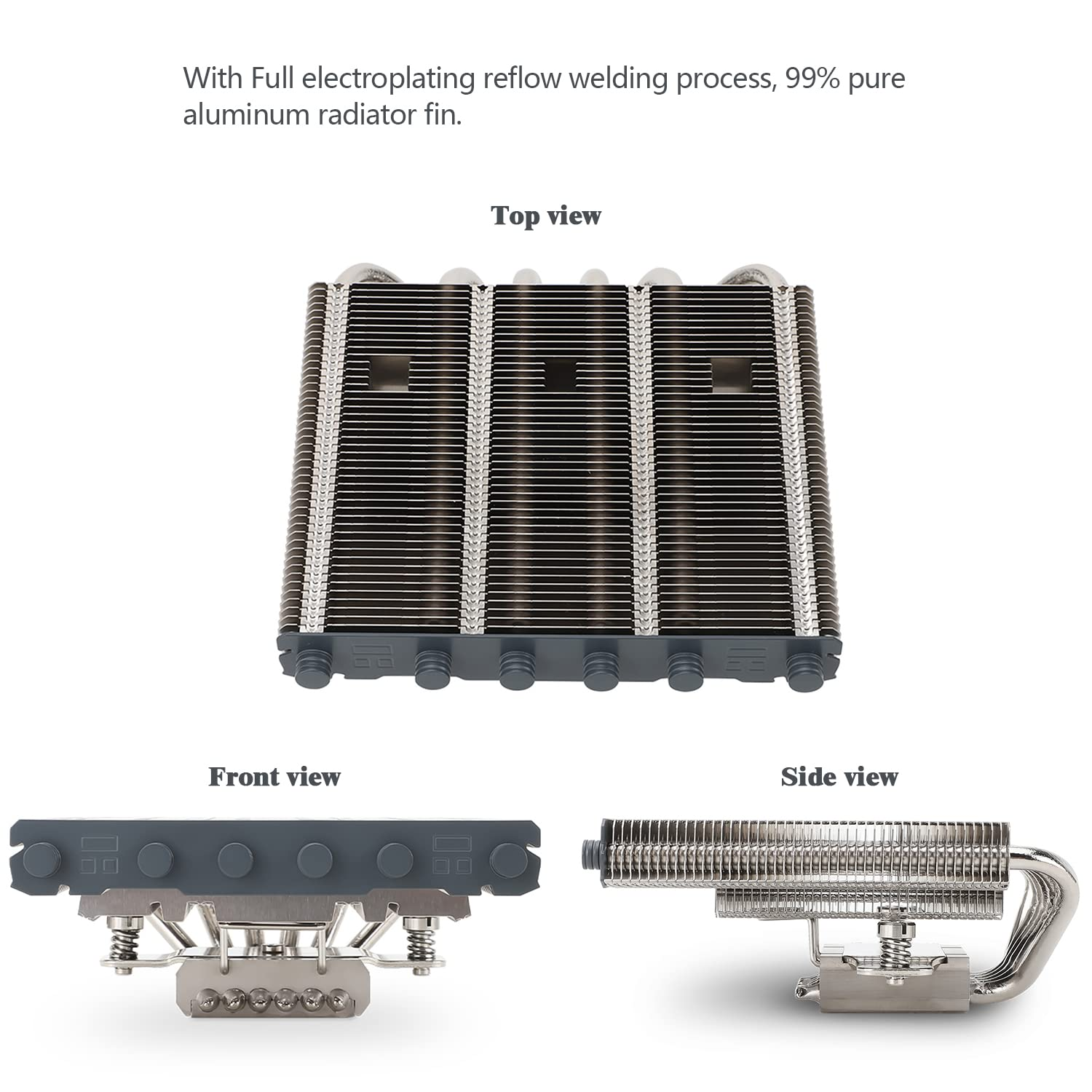 With Full electroplating reflow welding process, 99% pure aluminum radiator fin.

Top view

Front view

Side view