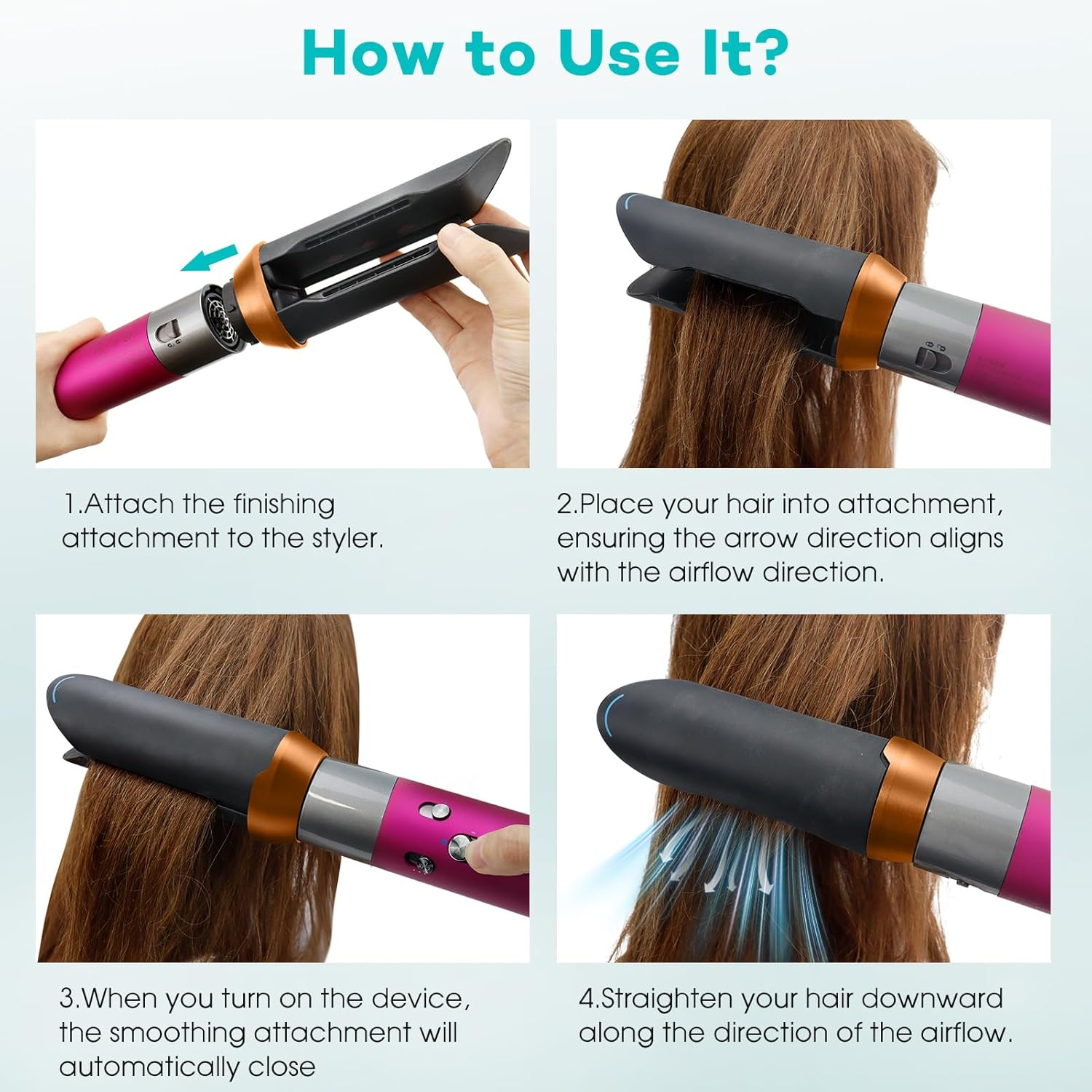 How to Use It?

1.Attach the finishing attachment to the styler.

2.Place your hair into attachment, ensuring the arrow direction aligns with the airflow direction.

3.When you turn on the device, the smoothing attachment will automatically close

4.Straighten your hair downward along the direction of the airflow.