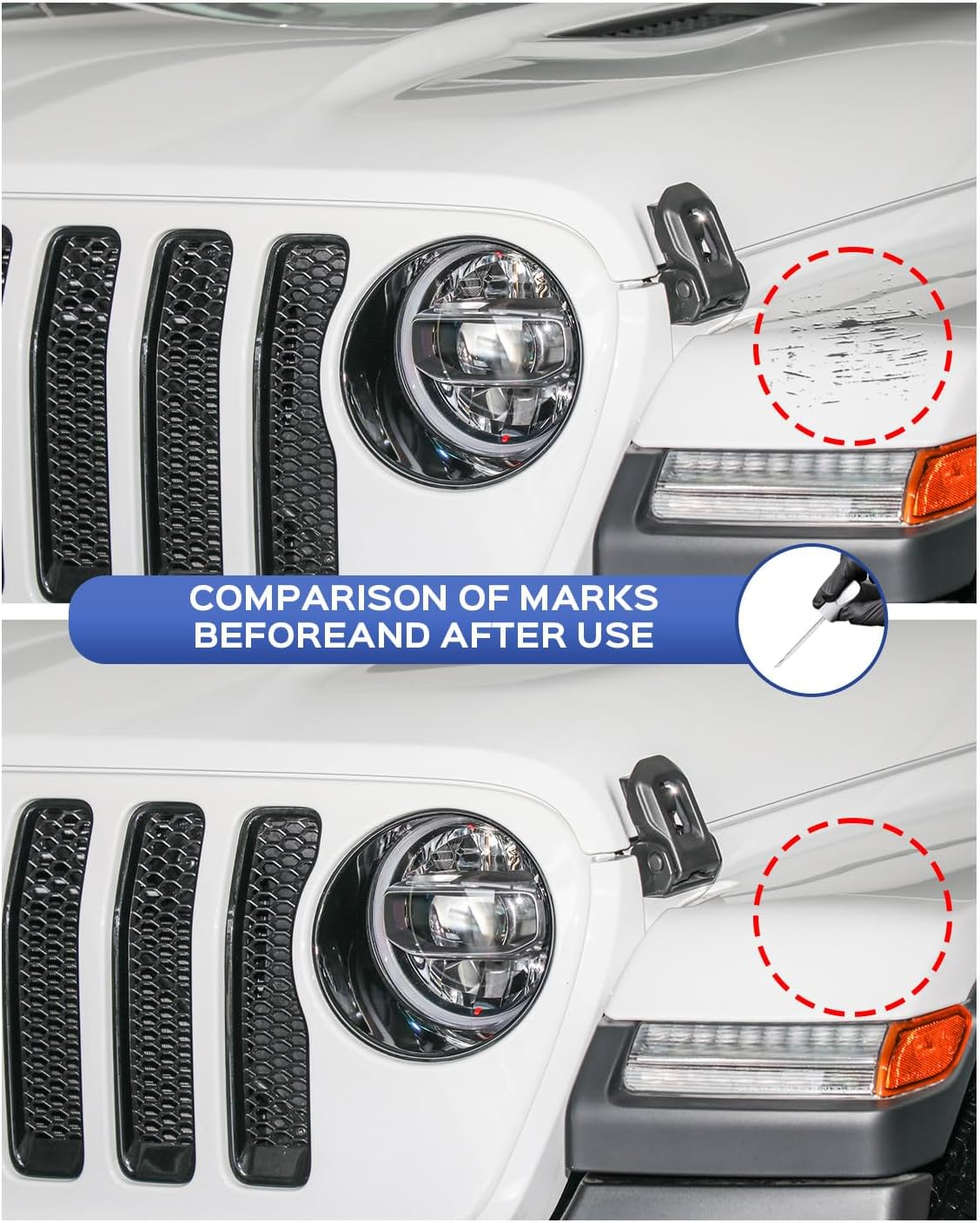 COMPARISON OF MARKS BEFOREAND AFTER USE