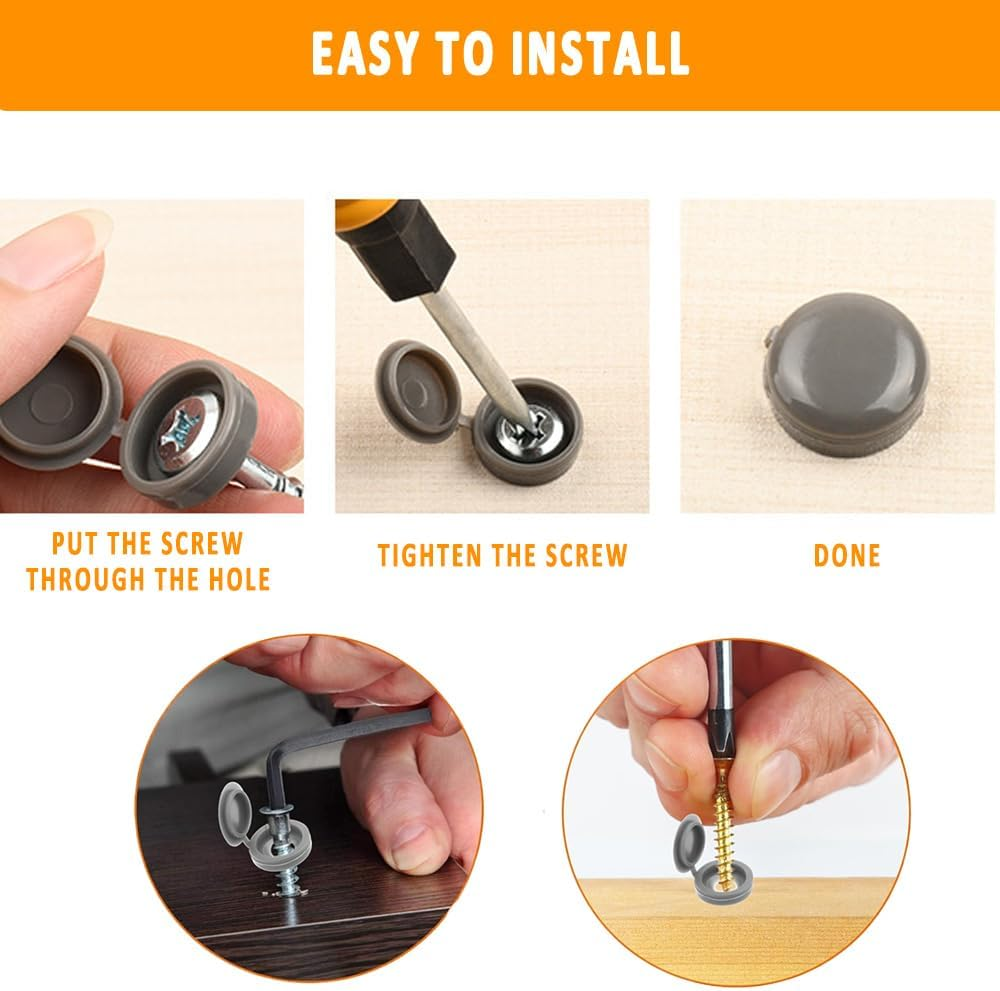 EASY TO INSTALL

PUT THE SCREW THROUGH THE HOLE

TIGHTEN THE SCREW

DONE