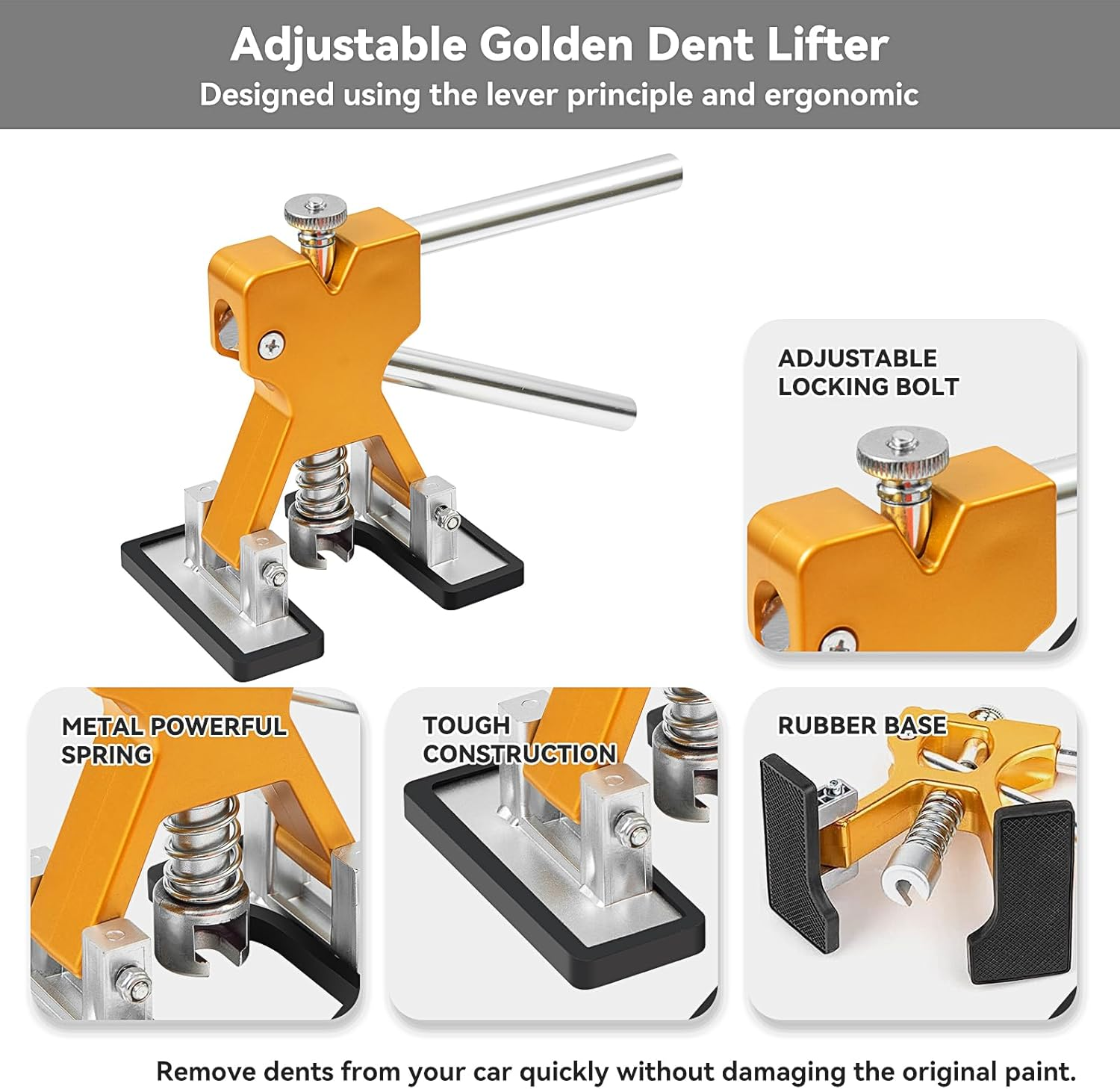 Adjustable Golden Dent Lifter
Designed using the lever principle and ergonomic

ADJUSTABLE LOCKING BOLT

METAL POWERFUL SPRING

TOUGH CONSTRUCTION

RUBBER BASE

Remove dents from your car quickly without damaging the original paint.