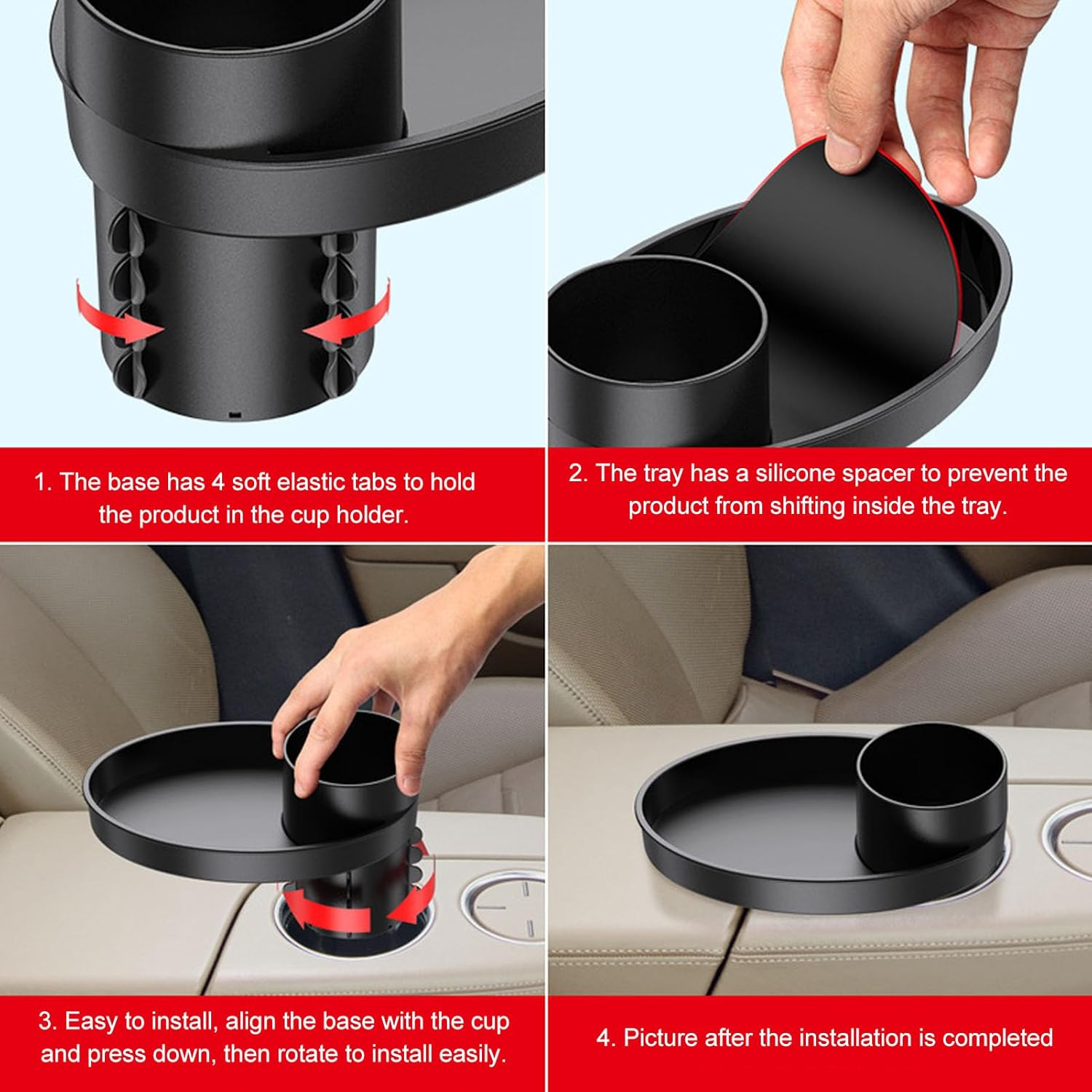 1. The base has 4 soft elastic tabs to hold the product in the cup holder.

2. The tray has a silicone spacer to prevent the product from shifting inside the tray.

3. Easy to install, align the base with the cup and press down, then rotate to install easily.

4. Picture after the installation is completed