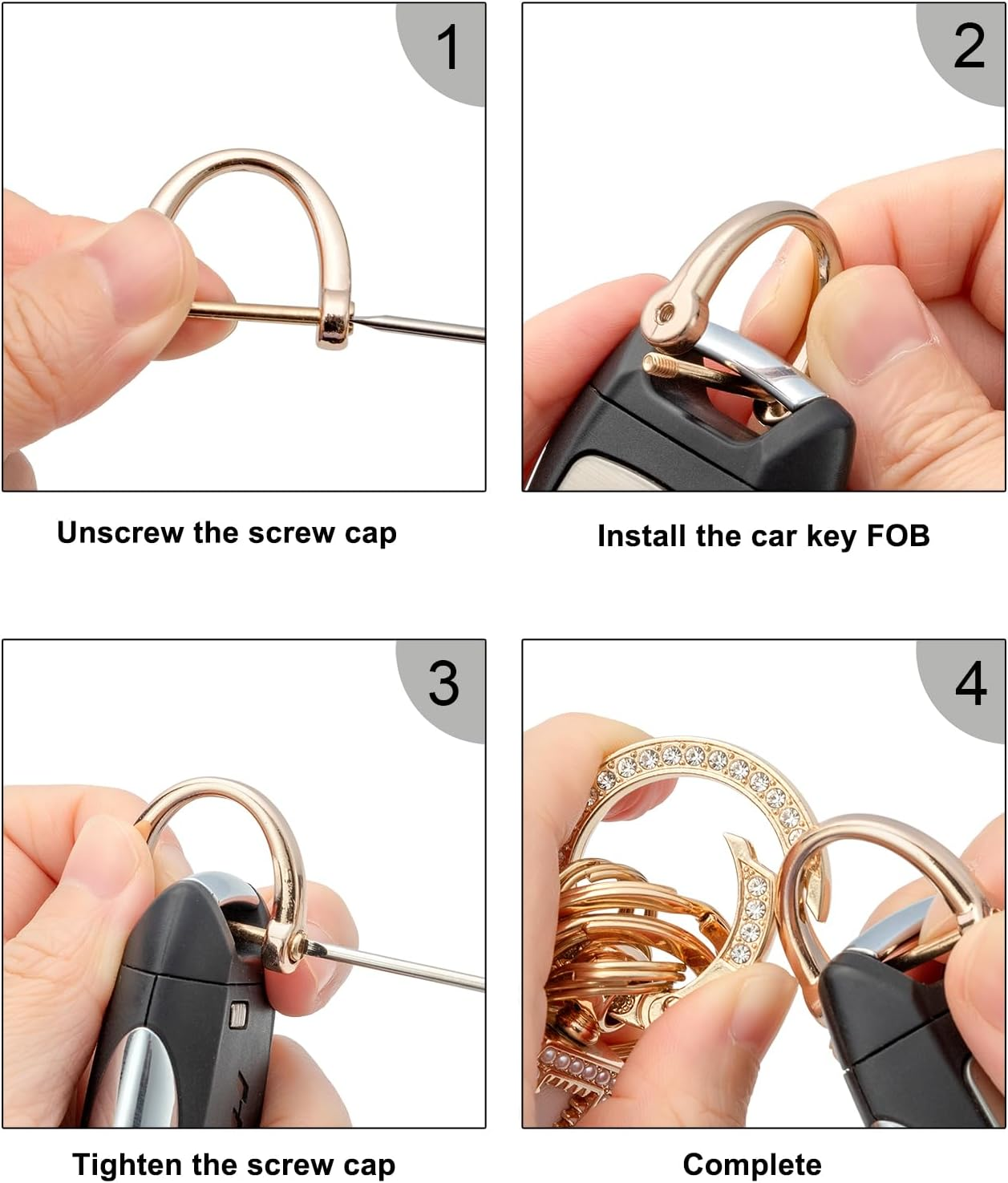 1

Unscrew the screw cap

2

Install the car key FOB

3

Tighten the screw cap

4

Complete