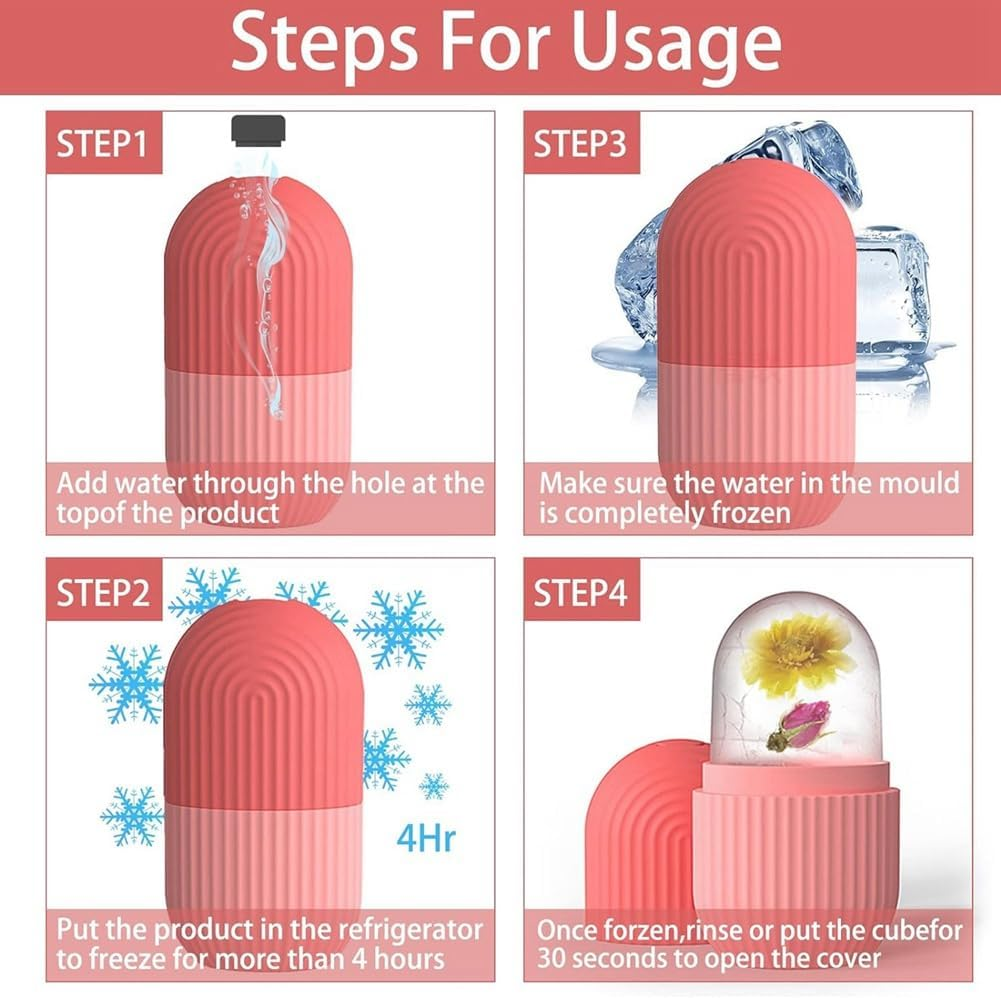 Steps For Usage

STEP1

Add water through the hole at the topof the product

STEP3

Make sure the water in the mould is completely frozen

STEP2

4Hr

Put the product in the refrigerator to freeze for more than 4 hours

STEP4

Once forzen,rinse or put the cubefor 30 seconds to open the cover