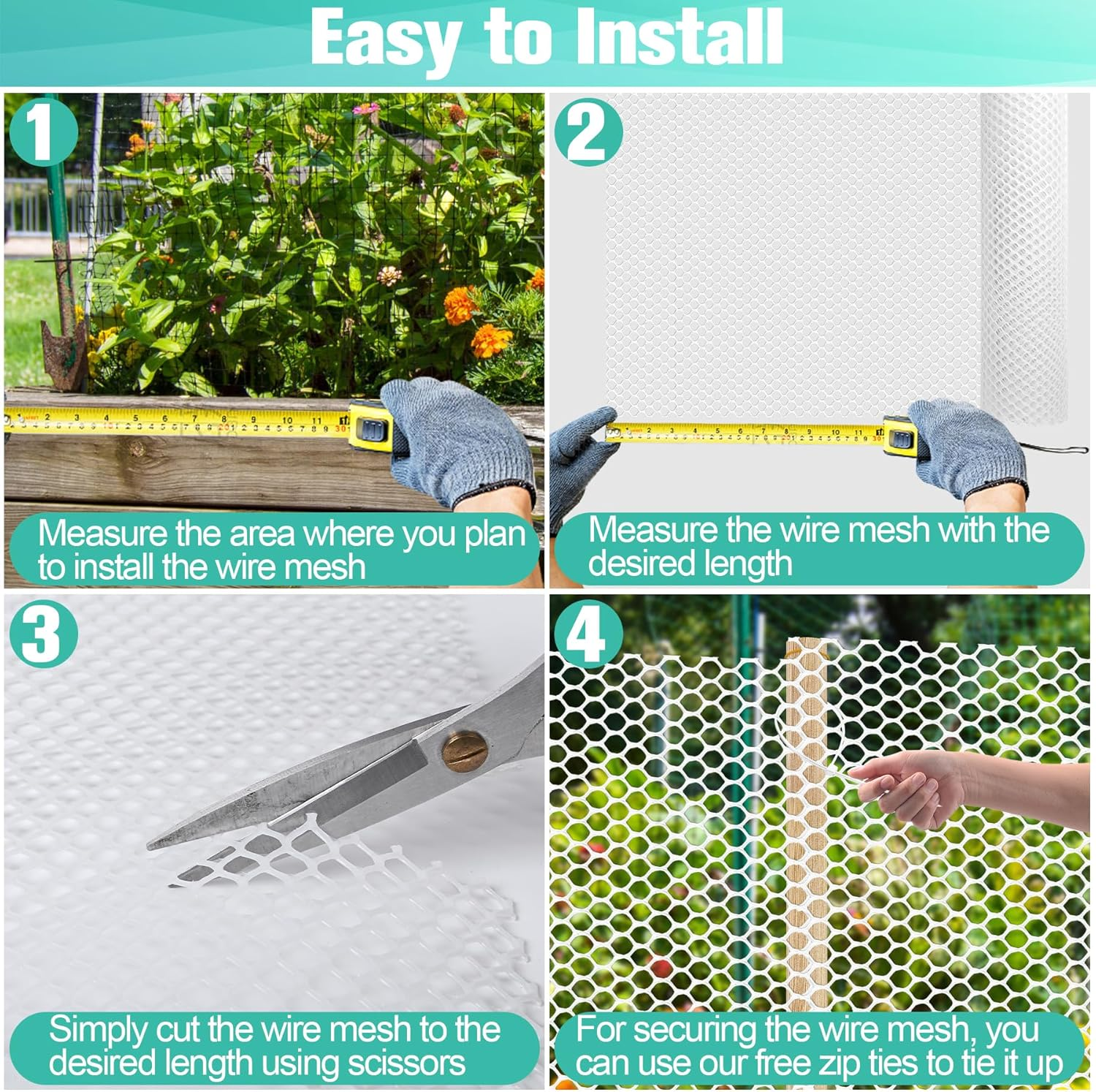 Easy to Install

1

Measure the area where you plan to install the wire mesh

2

Measure the wire mesh with the desired length

3

Simply cut the wire mesh to the desired length using scissors

4

For securing the wire mesh, you can use our free zip ties to tie it up