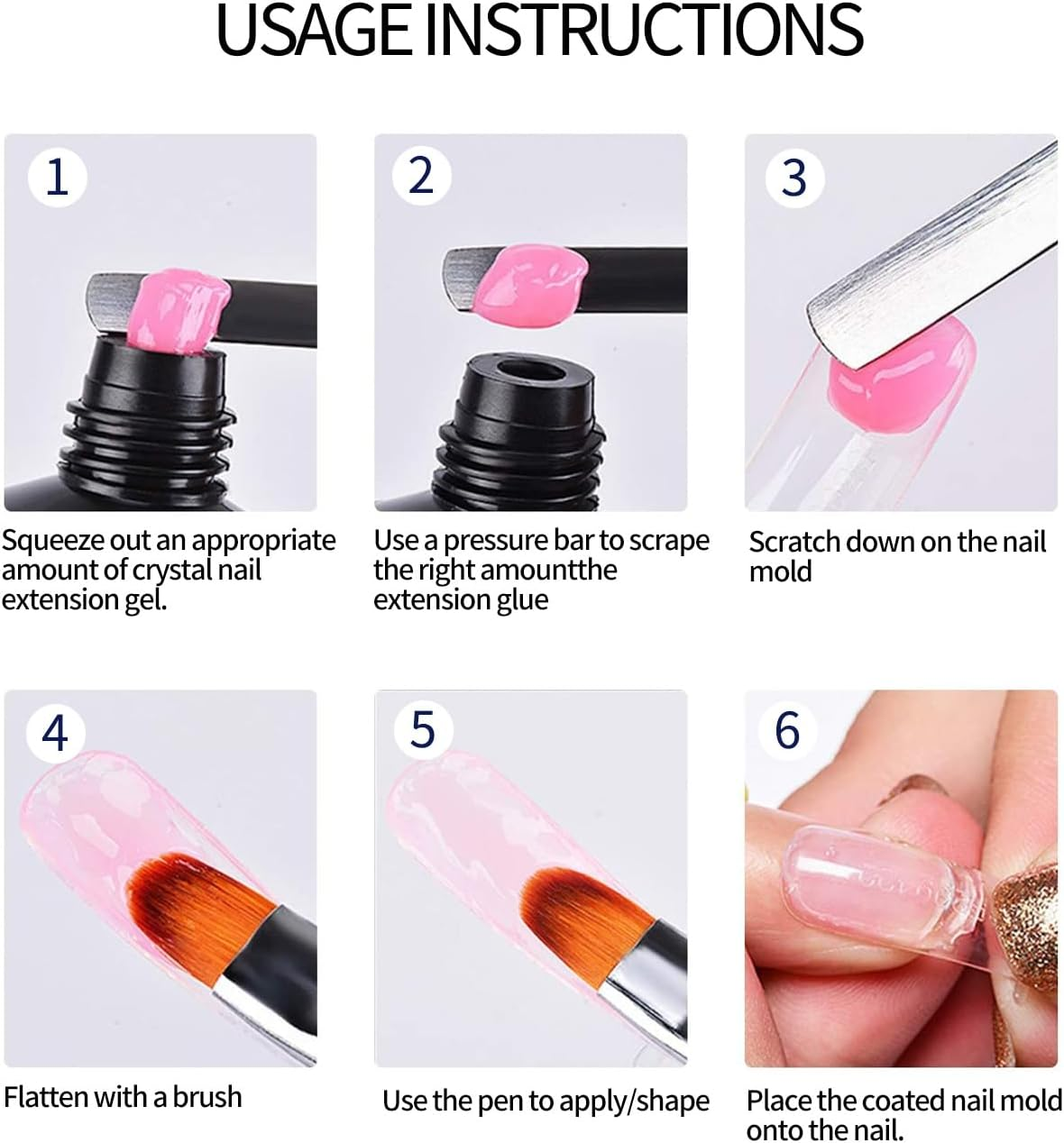 USAGE INSTRUCTIONS

1

Squeeze out an appropriate amount of crystal nail extension gel.

2

Use a pressure bar to scrape the right amountthe extension glue

3

Scratch down on the nail mold

4

Flatten with a brush

5

Use the pen to apply/shape

6

Place the coated nail mold onto the nail.