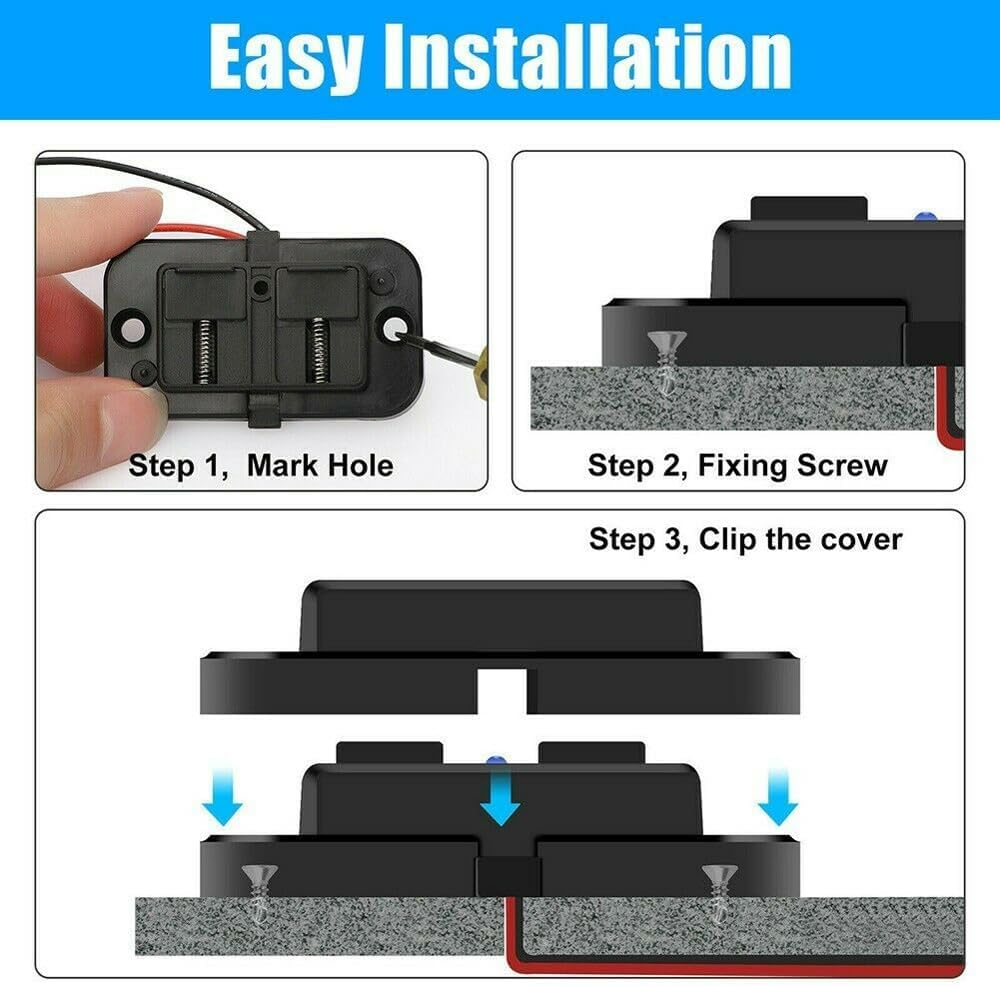 Easy Installation

Step 1, Mark Hole

Step 2, Fixing Screw

Step 3, Clip the cover