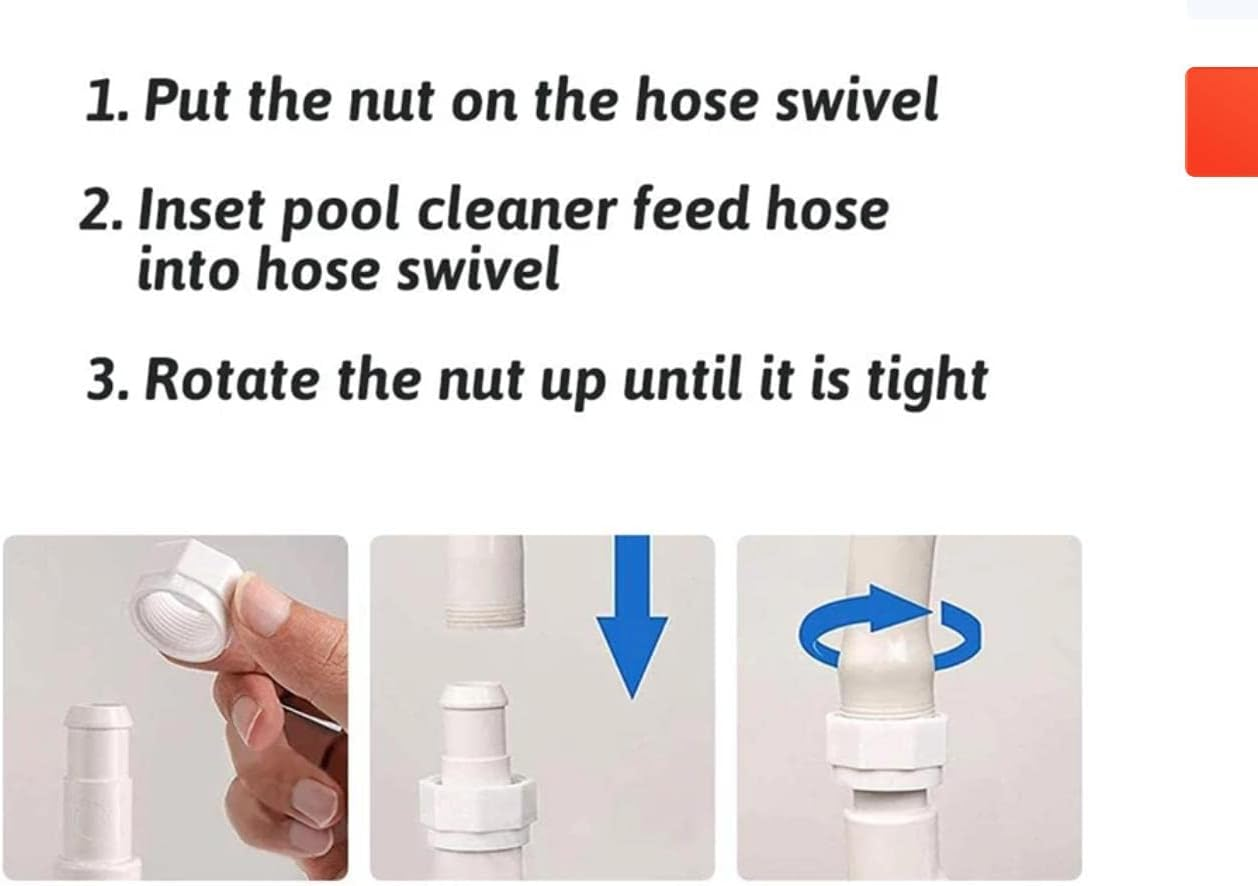 1. Put the nut on the hose swivel

2. Inset pool cleaner feed hose into hose swivel

3. Rotate the nut up until it is tight