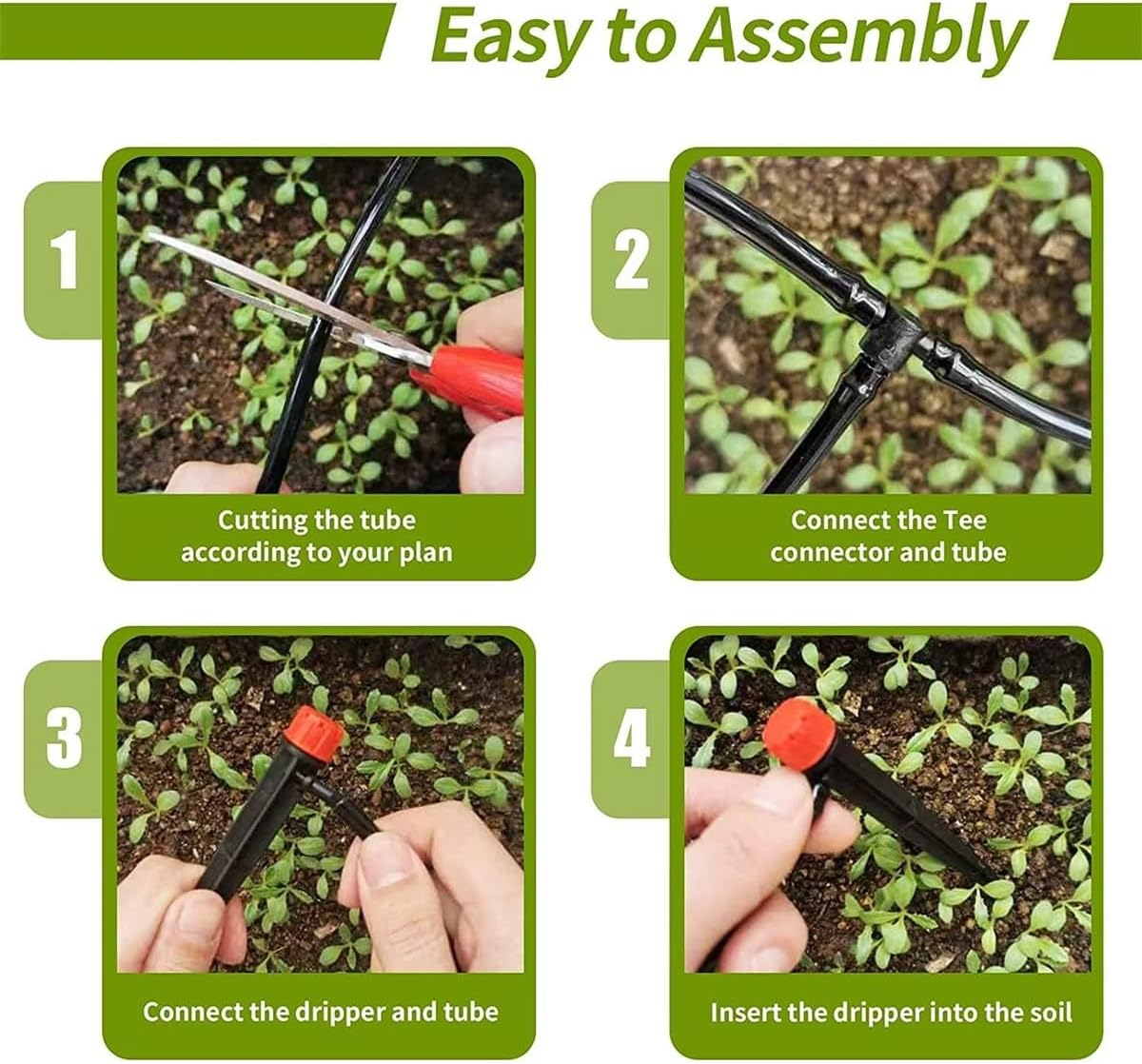 Easy to Assembly

1

Cutting the tube according to your plan

2

Connect the Tee connector and tube

3

Connect the dripper and tube

4

Insert the dripper into the soil